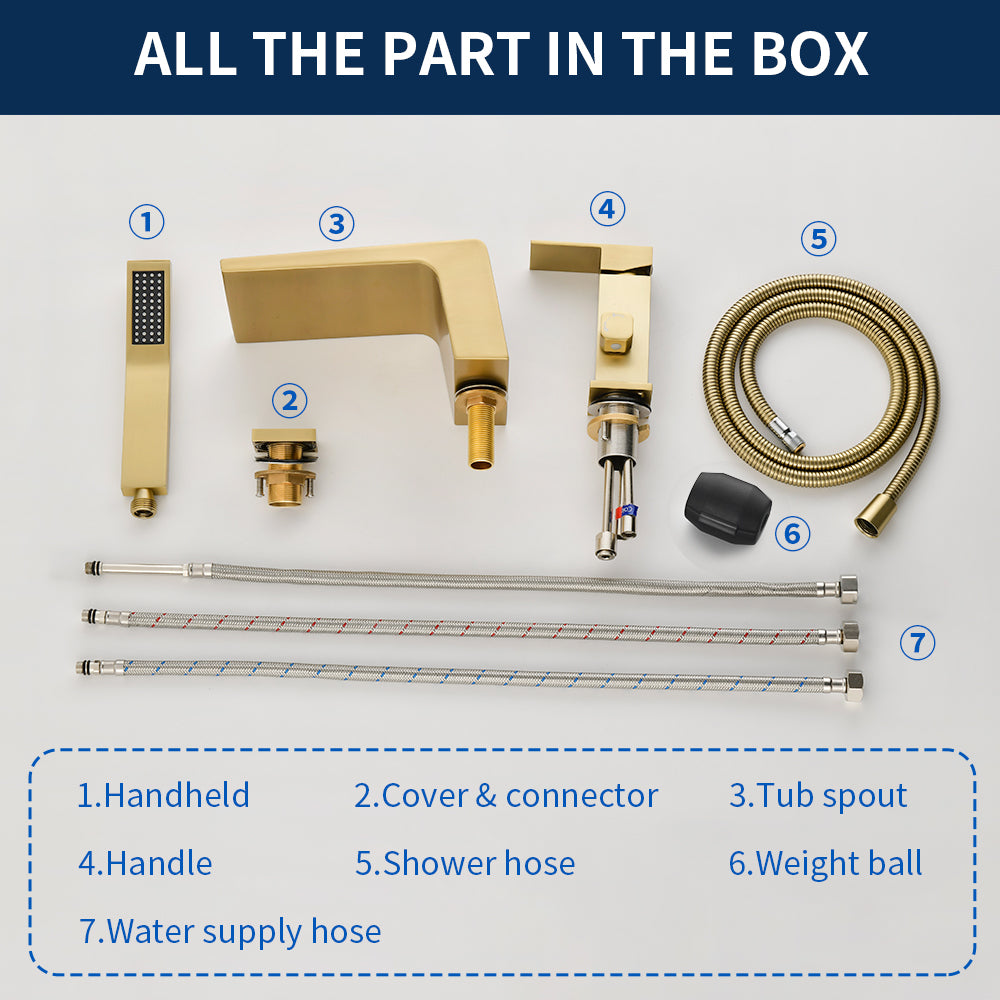 ALL THE PART IN THE BOX

①
③
④
⑤
②
⑥
⑦

1.Handheld
2.Cover & connector
3.Tub spout
4.Handle
5.Shower hose
6.Weight ball
7.Water supply hose