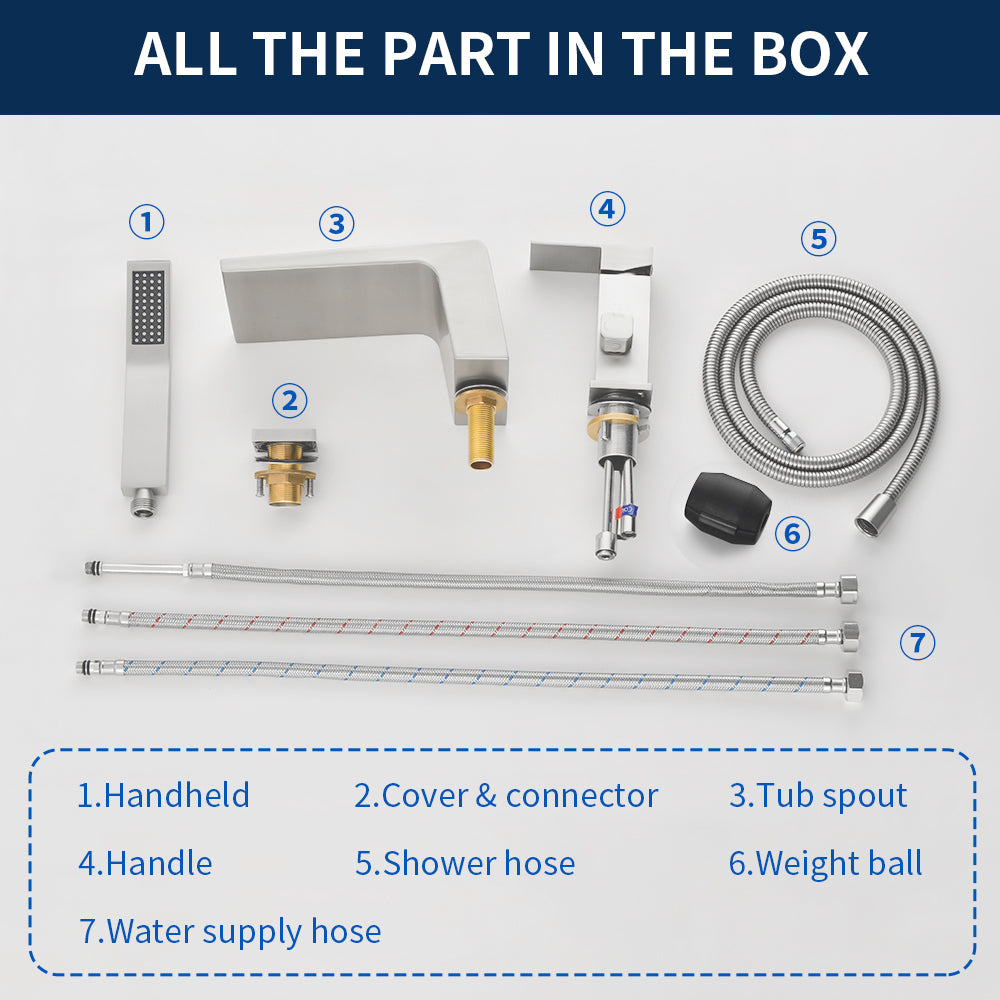 ALL THE PART IN THE BOX

①
③
④
⑤
②
⑥
⑦

1.Handheld
2.Cover & connector
3.Tub spout
4.Handle
5.Shower hose
6.Weight ball
7.Water supply hose