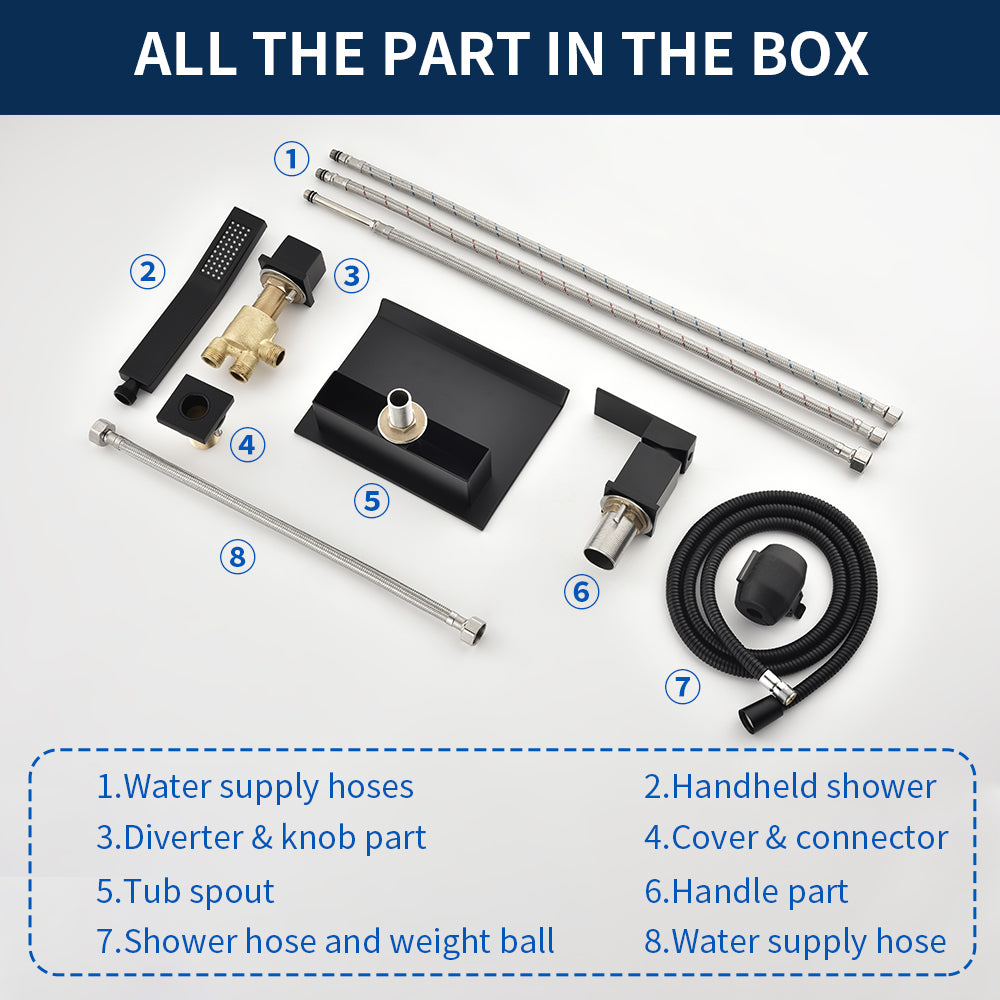 ALL THE PART IN THE BOX

①

②

③

④

⑤

⑥

⑦

⑧

1.Water supply hoses
2.Handheld shower
3.Diverter & knob part
4.Cover & connector
5.Tub spout
6.Handle part
7.Shower hose and weight ball
8.Water supply hose