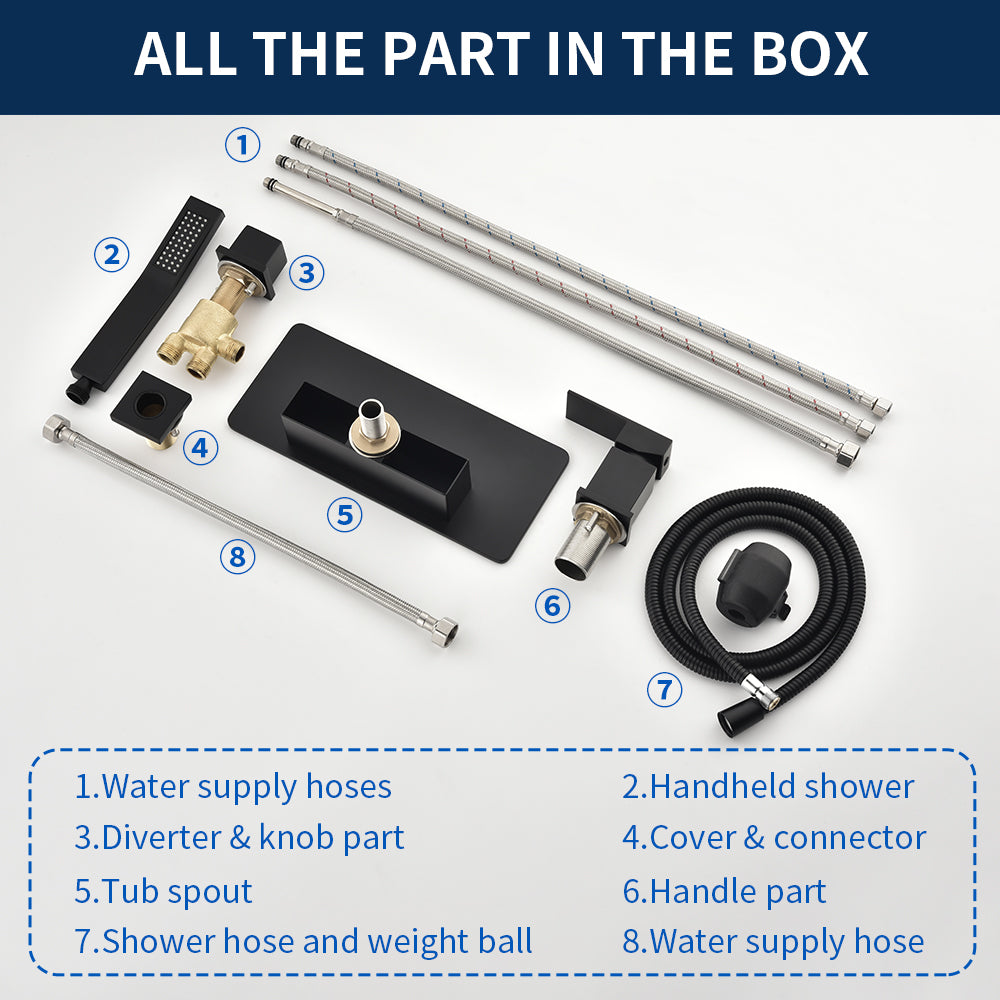 ALL THE PART IN THE BOX

①
②
③
④
⑤
⑥
⑦
⑧

1.Water supply hoses
2.Handheld shower
3.Diverter & knob part
4.Cover & connector
5.Tub spout
6.Handle part
7.Shower hose and weight ball
8.Water supply hose