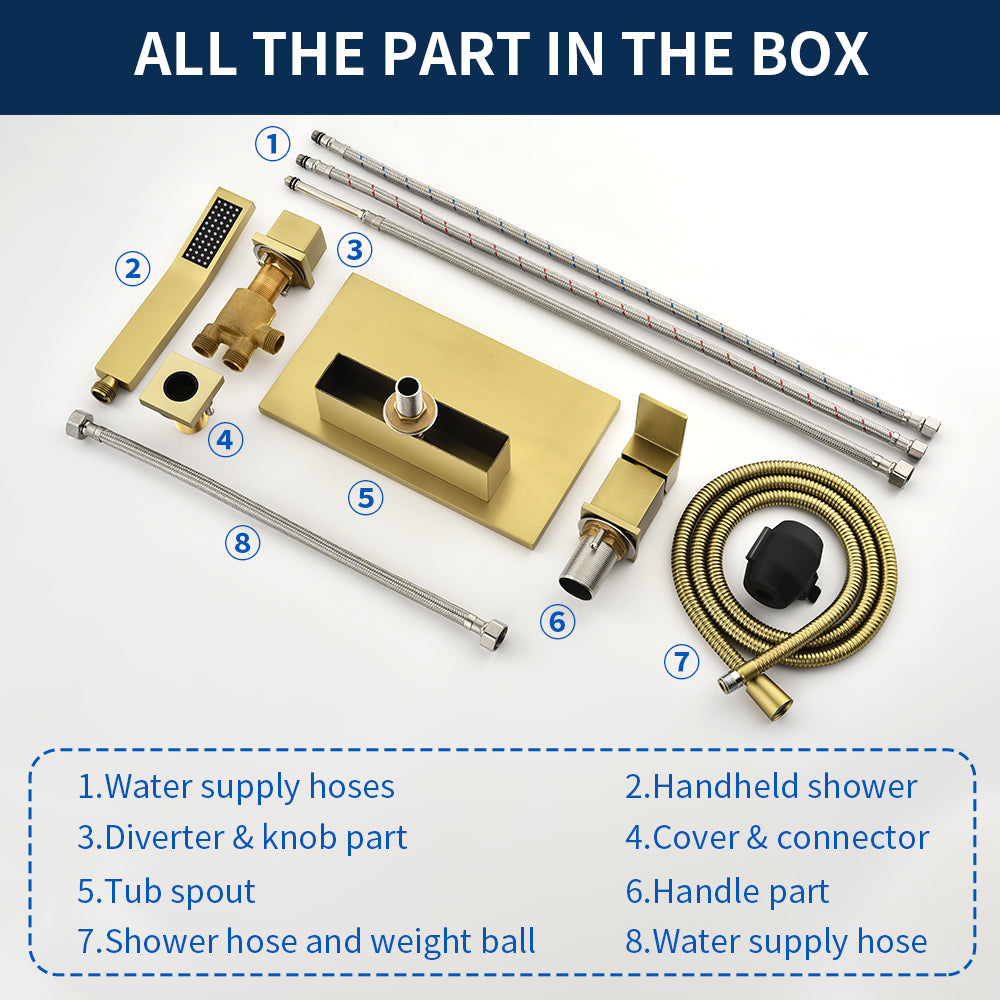 ALL THE PART IN THE BOX

1

2

3

4

5

6

7

8

1.Water supply hoses
2.Handheld shower
3.Diverter & knob part
4.Cover & connector
5.Tub spout
6.Handle part
7.Shower hose and weight ball
8.Water supply hose