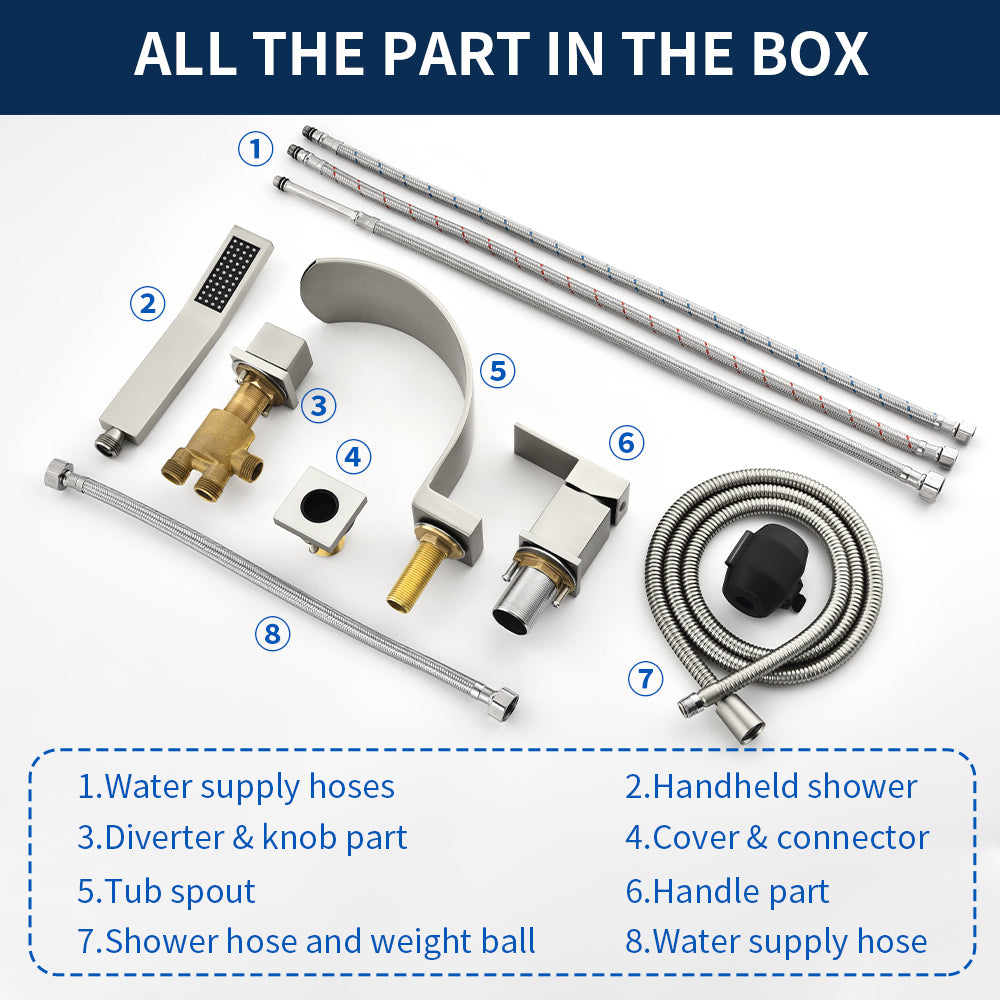 ALL THE PART IN THE BOX

①
②
③
④
⑤
⑥
⑦
⑧

1.Water supply hoses
2.Handheld shower
3.Diverter & knob part
4.Cover & connector
5.Tub spout
6.Handle part
7.Shower hose and weight ball
8.Water supply hose