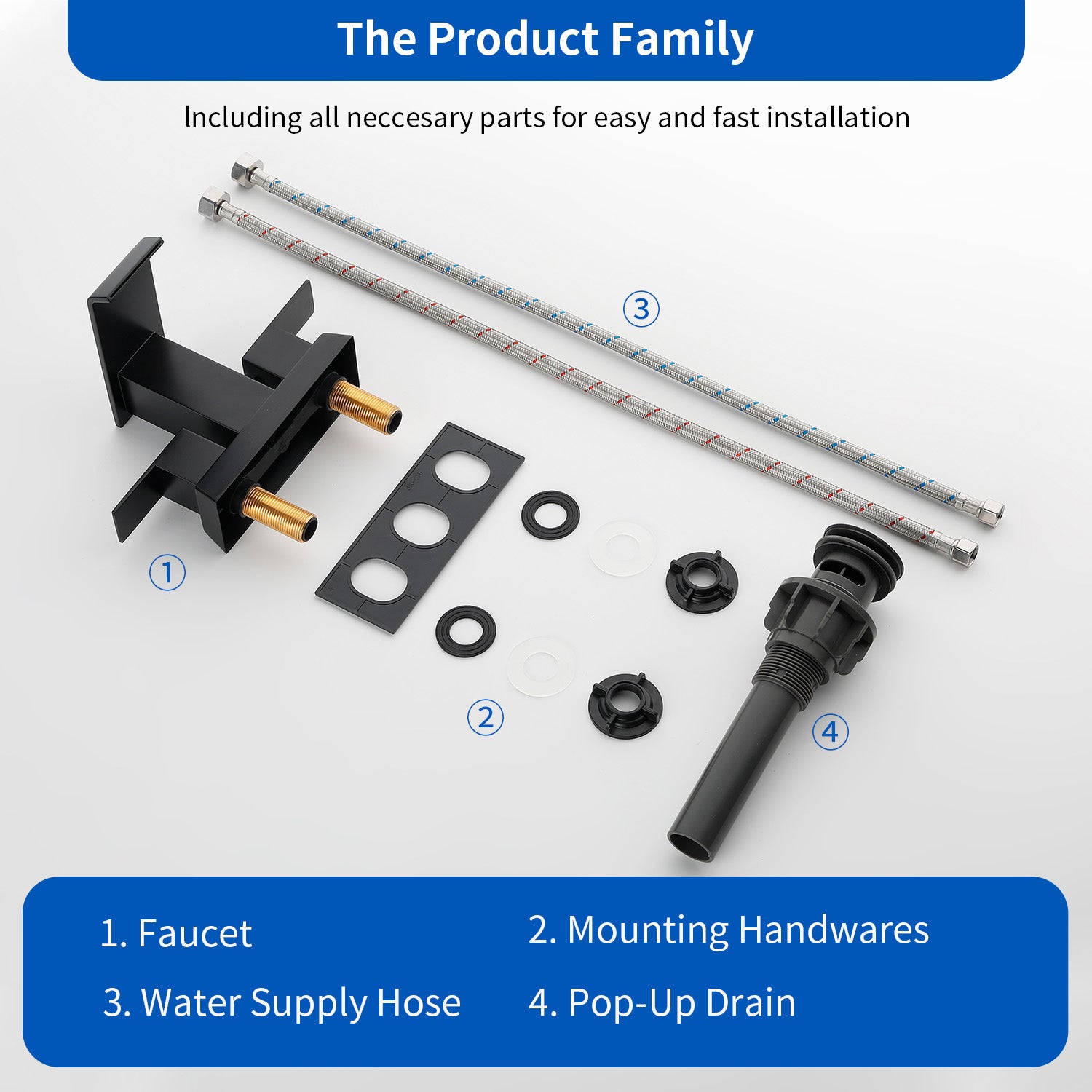 The Product Family

Including all neccesary parts for easy and fast installation

③

①

②

④

1. Faucet

2. Mounting Handwares

3. Water Supply Hose

4. Pop-Up Drain