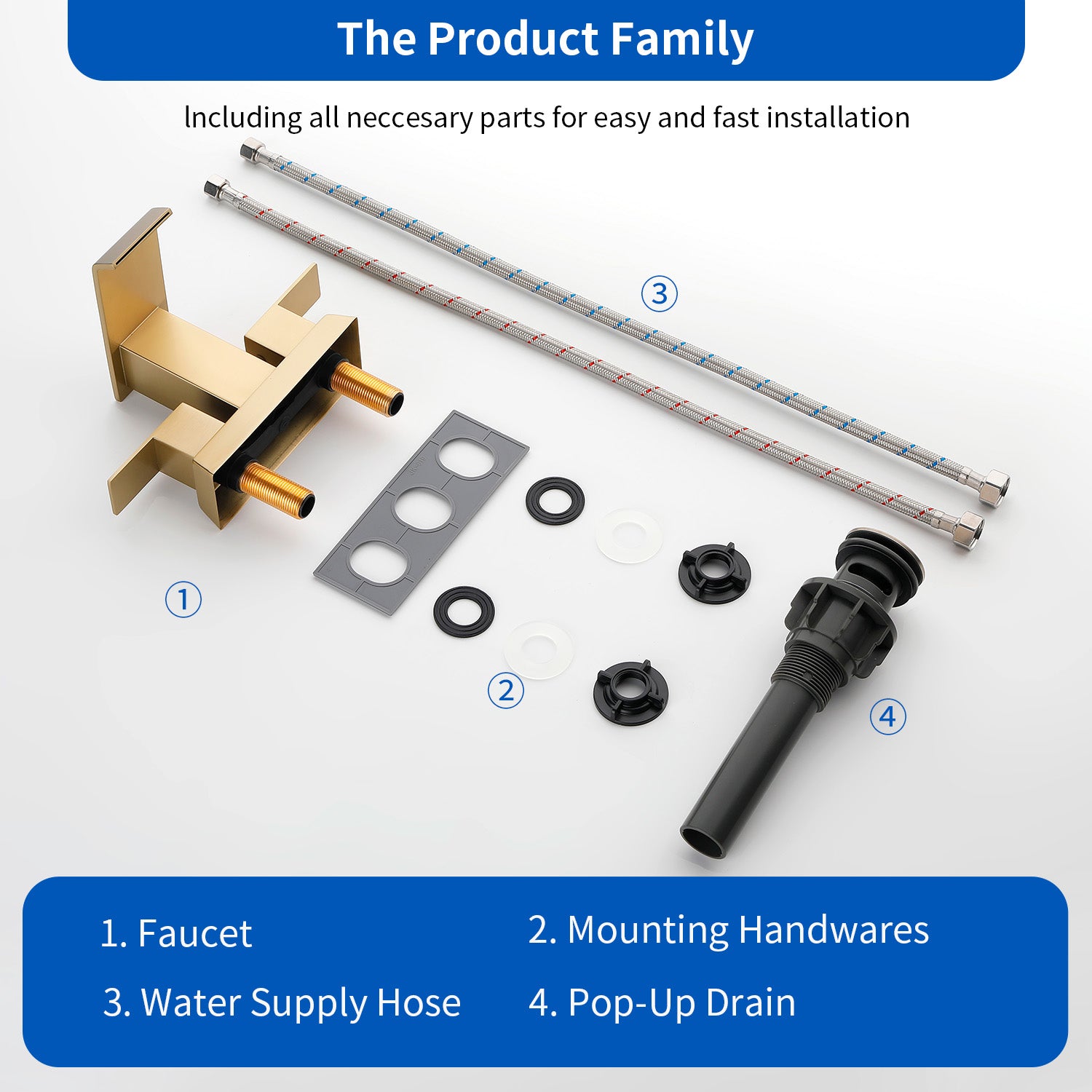 The Product Family

Including all neccesary parts for easy and fast installation

③

①

②

④

1. Faucet

2. Mounting Handwares

3. Water Supply Hose

4. Pop-Up Drain