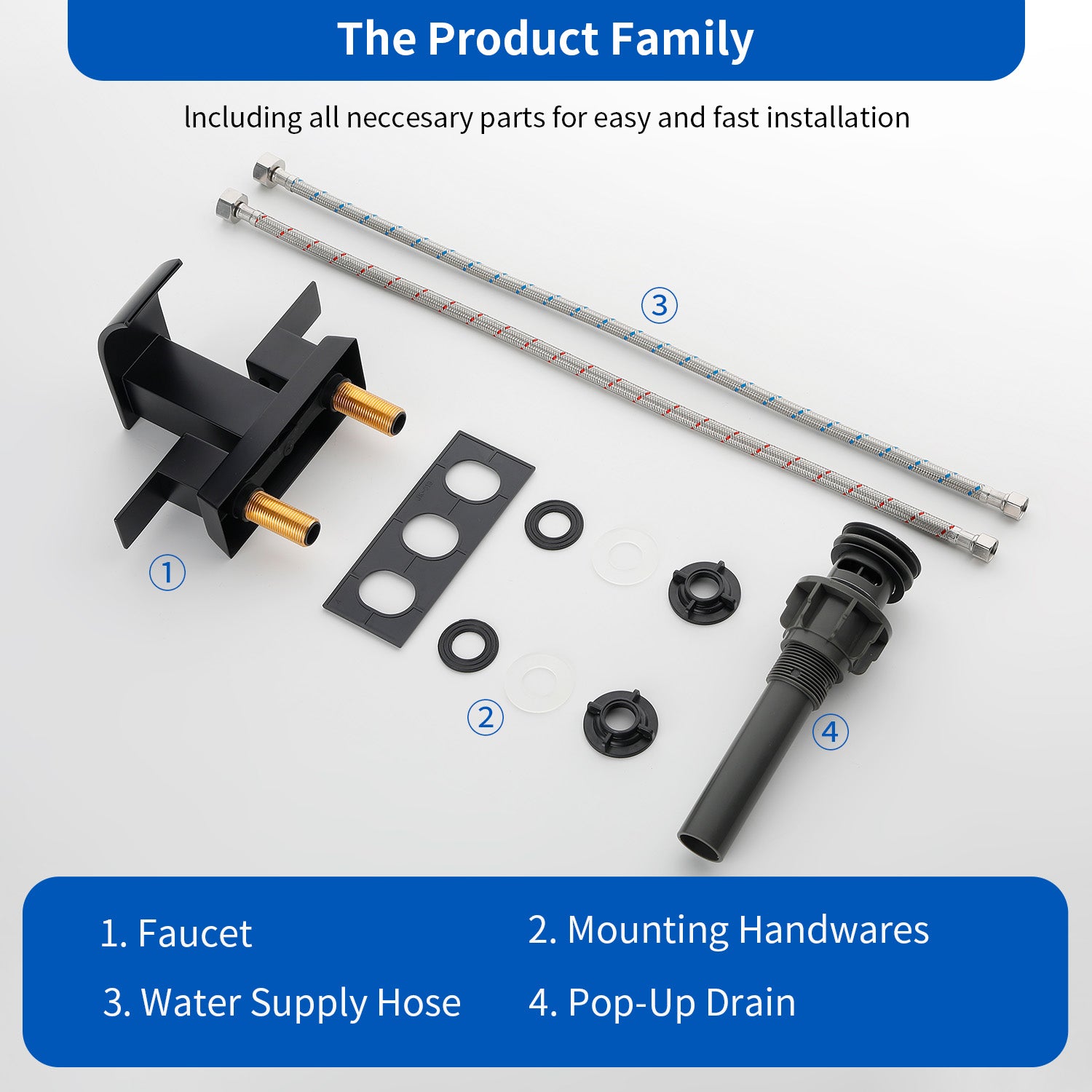 The Product Family

Including all neccesary parts for easy and fast installation

③

①

②

④

1. Faucet

2. Mounting Handwares

3. Water Supply Hose

4. Pop-Up Drain