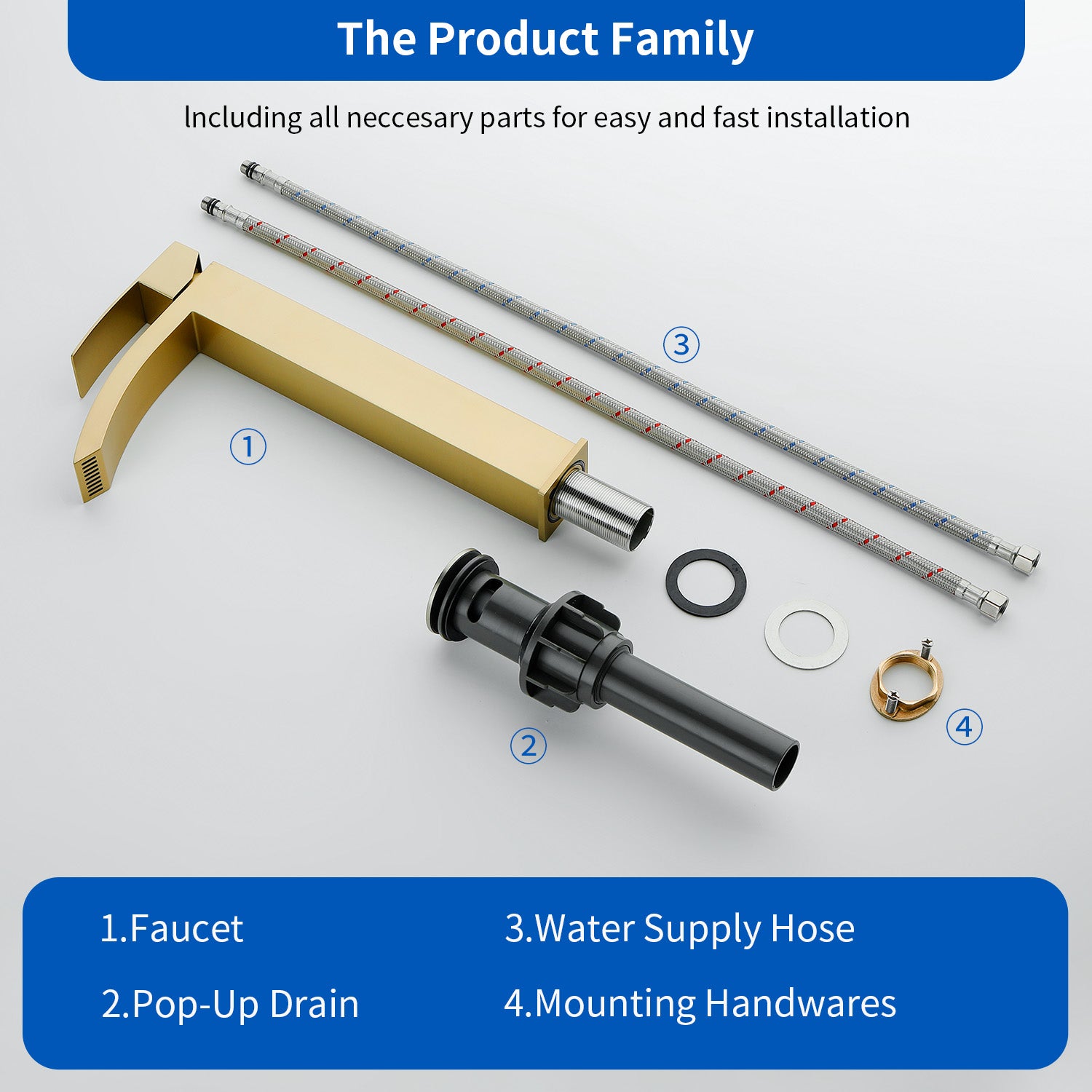 The Product Family

Including all neccesary parts for easy and fast installation

③

①

②

④

1.Faucet

2.Pop-Up Drain

3.Water Supply Hose

4.Mounting Handwares