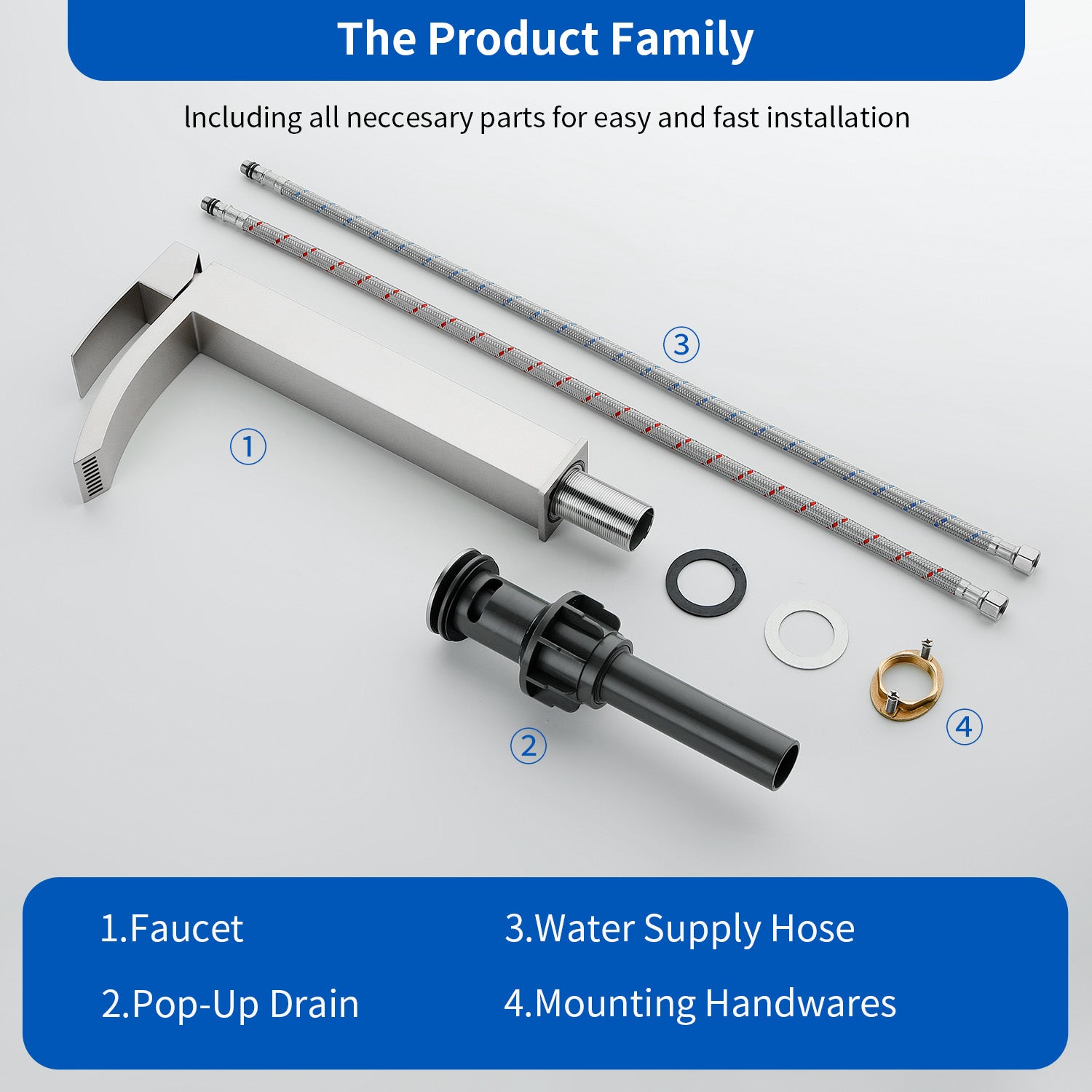 The Product Family

Including all neccesary parts for easy and fast installation

③

①

②

④

1.Faucet

2.Pop-Up Drain

3.Water Supply Hose

4.Mounting Handwares