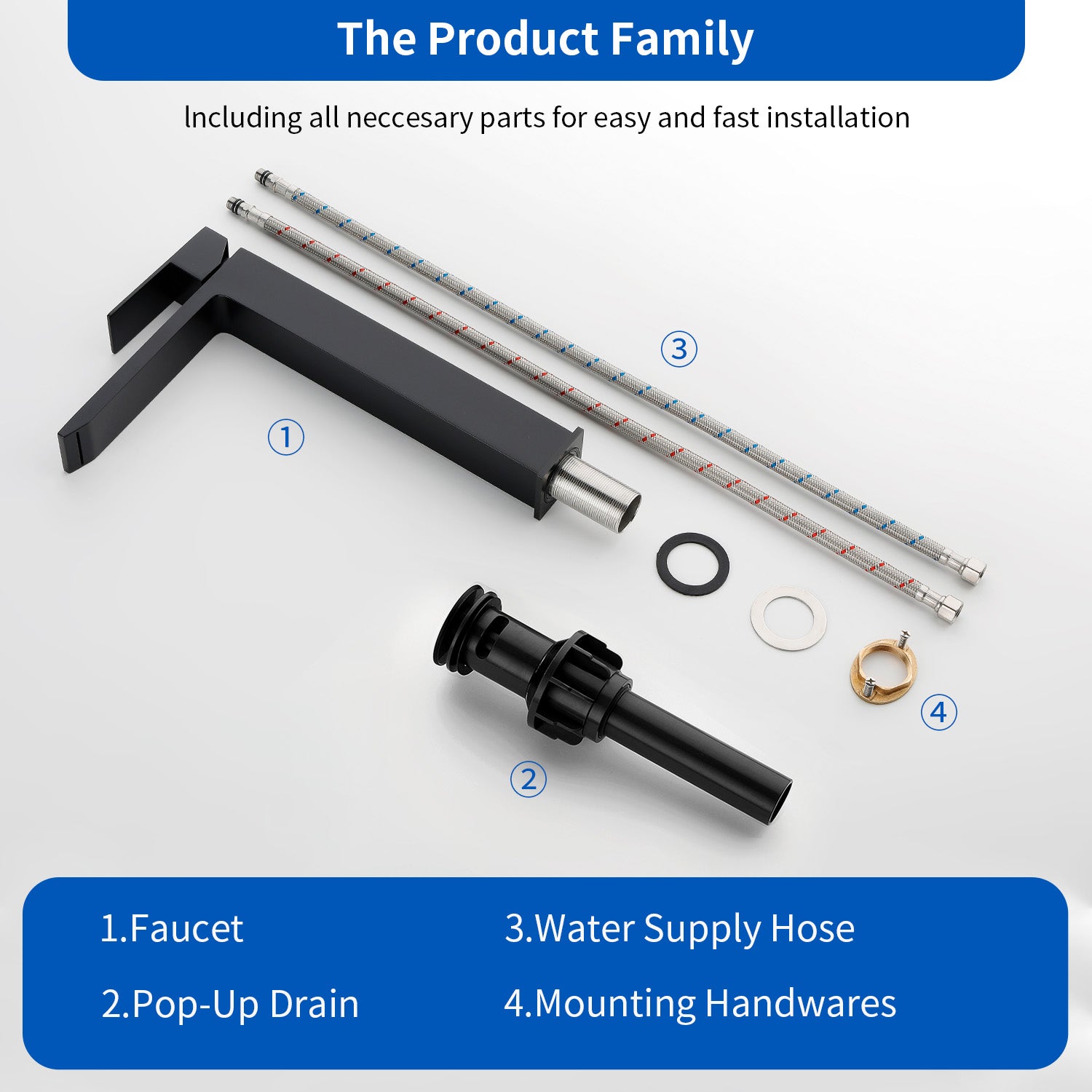 The Product Family

Including all neccesary parts for easy and fast installation

③

①

④

②

1.Faucet

2.Pop-Up Drain

3.Water Supply Hose

4.Mounting Handwares