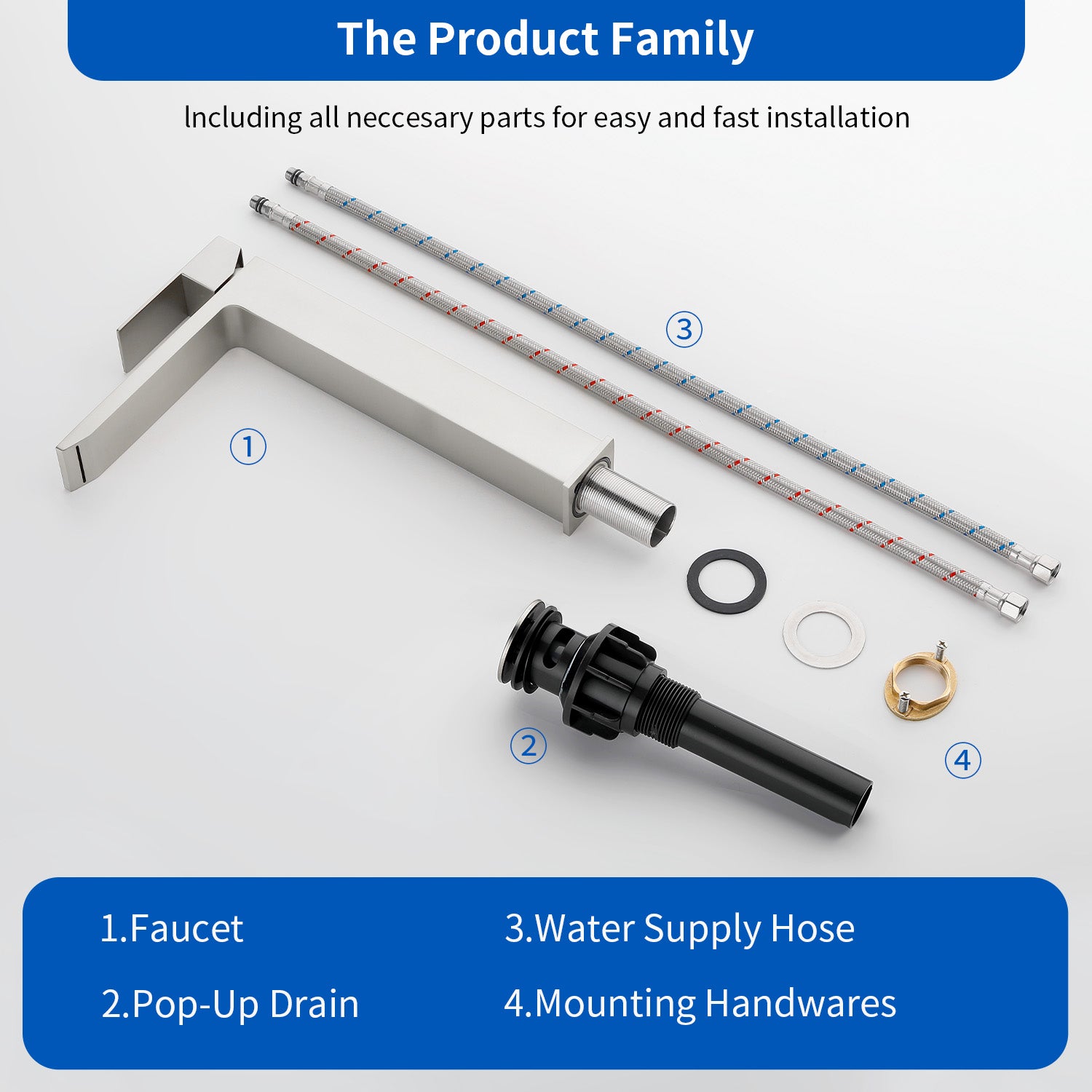 The Product Family

Including all neccesary parts for easy and fast installation

③

①

②

④

1.Faucet

2.Pop-Up Drain

3.Water Supply Hose

4.Mounting Handwares