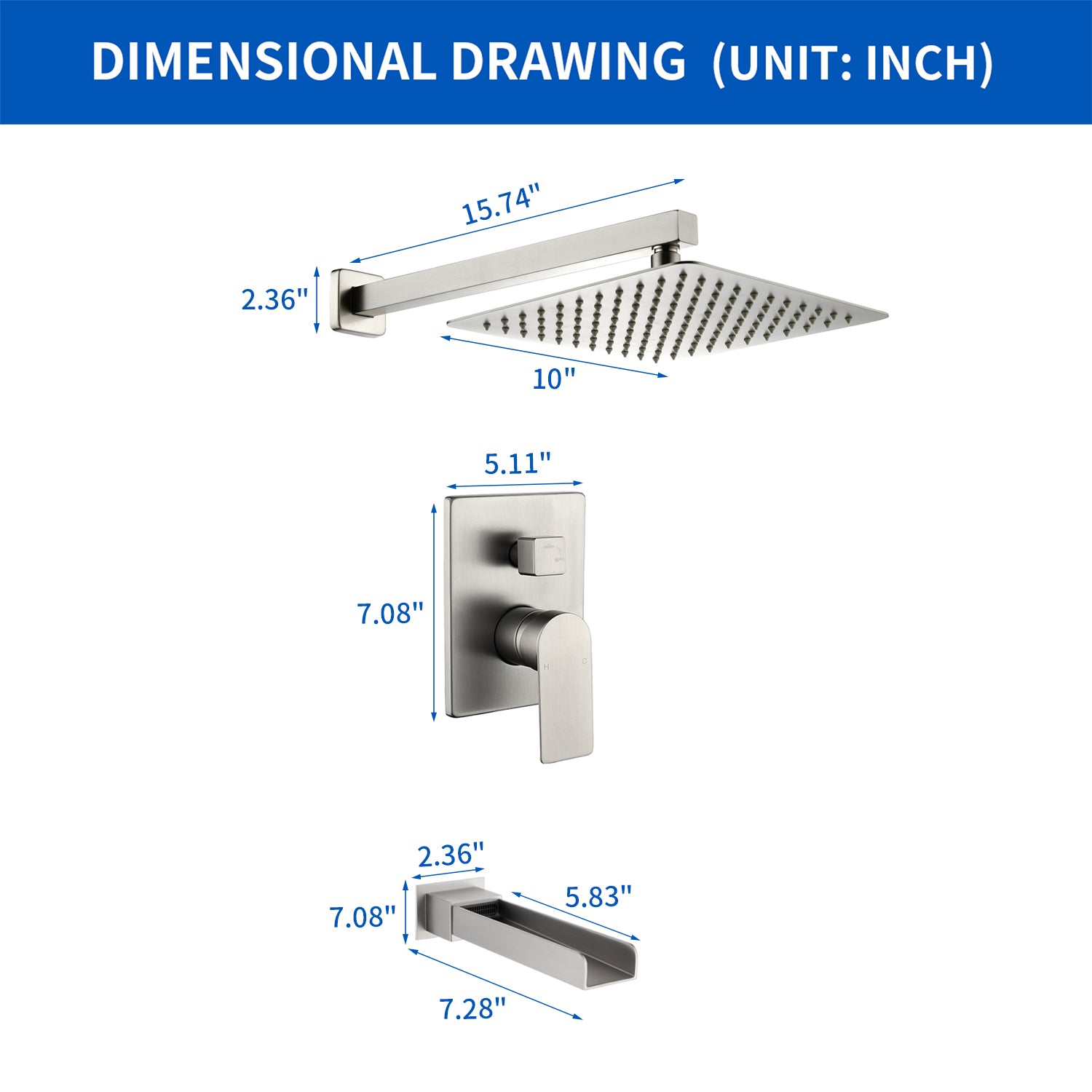 DIMENSIONAL DRAWING (UNIT: INCH)

15.74"

2.36"

10"

5.11"

7.08"

H C

2.36"

5.83"

7.08"

7.28"