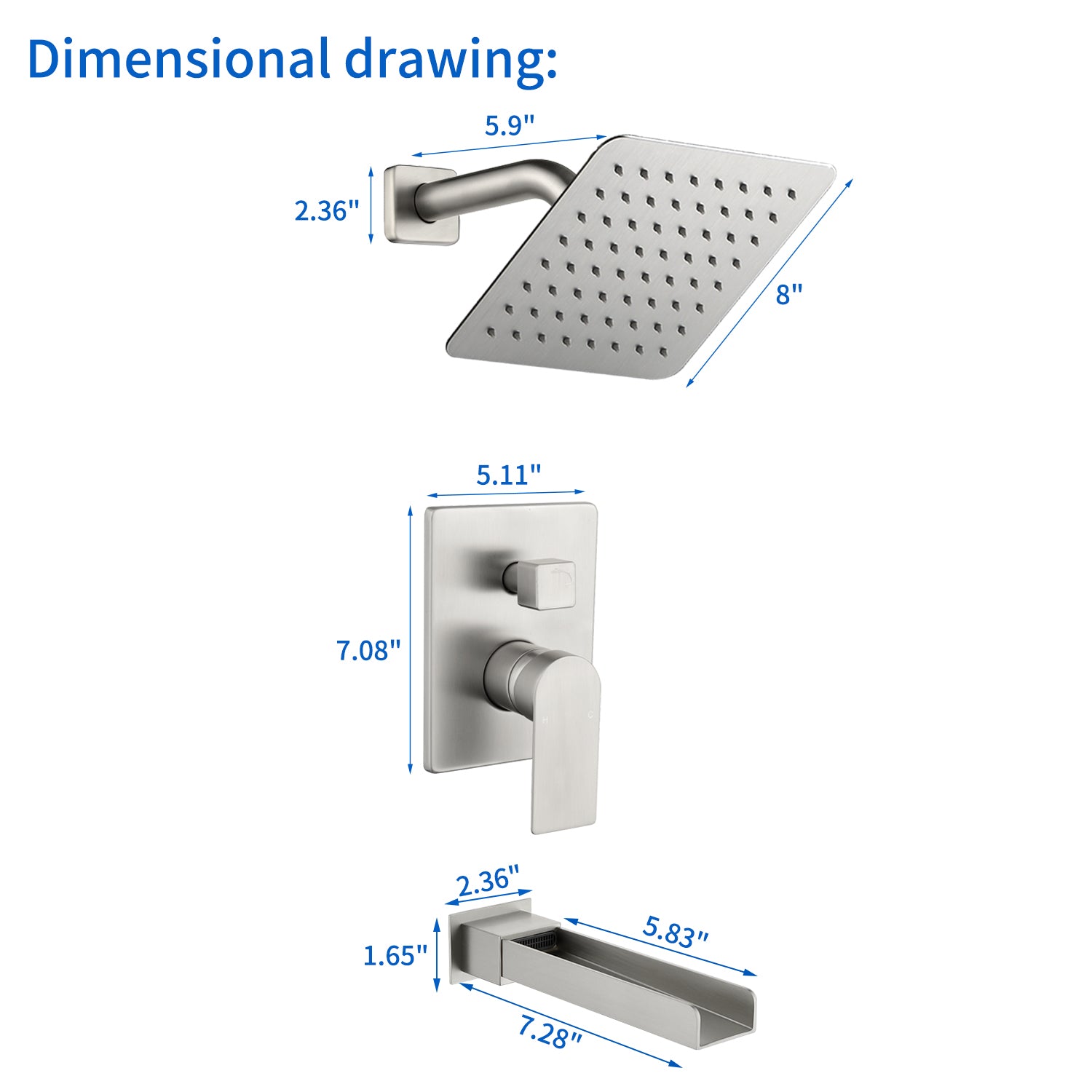 Dimensional drawing:

5.9"

2.36"

8"

5.11"

7.08"

H C

2.36"

5.83"

1.65"

7.28"