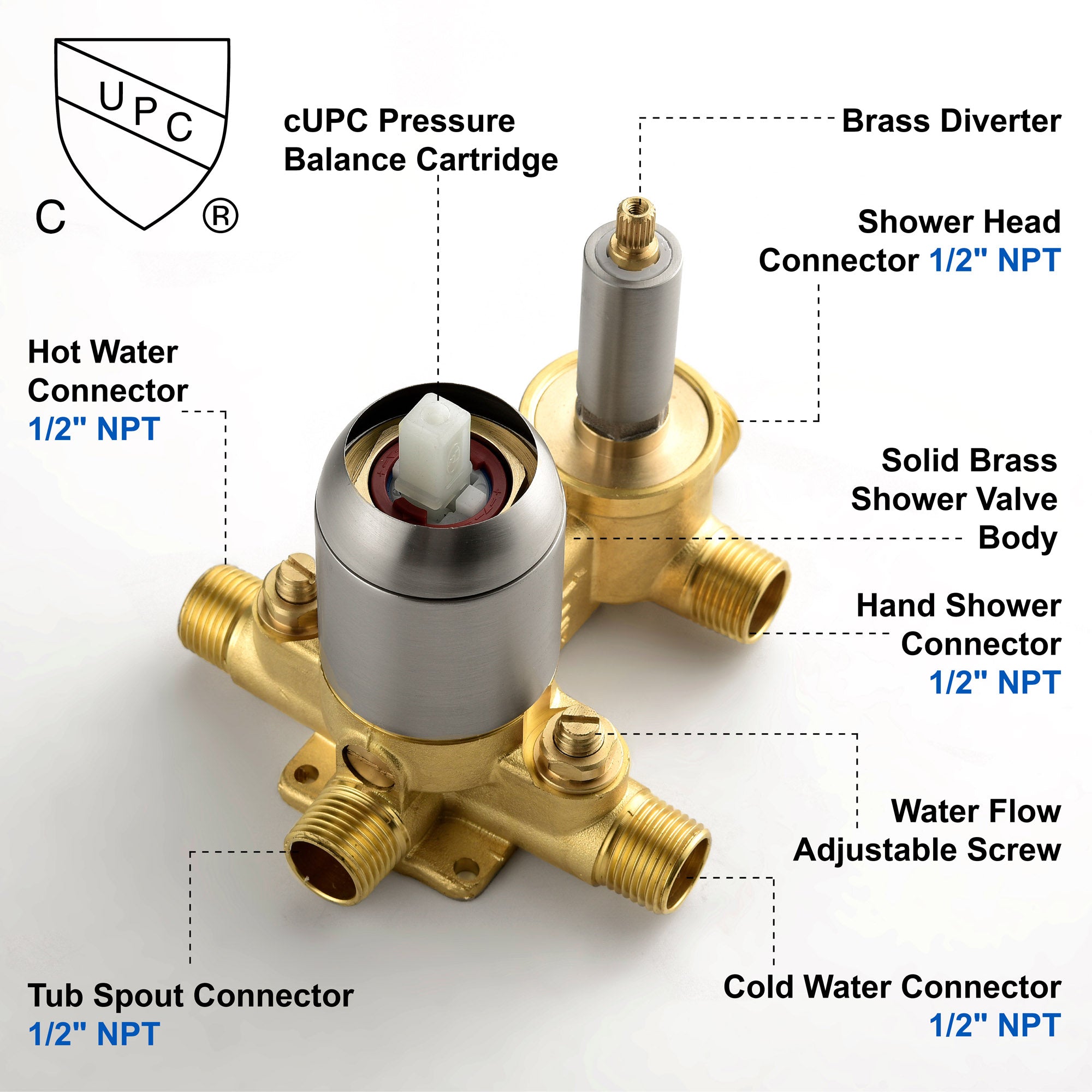 UPC
C ®

cUPC Pressure Balance Cartridge

Brass Diverter

Shower Head Connector 1/2" NPT

Hot Water Connector 1/2" NPT

Solid Brass Shower Valve Body

Hand Shower Connector 1/2" NPT

Water Flow Adjustable Screw

Tub Spout Connector 1/2" NPT

Cold Water Connector 1/2" NPT