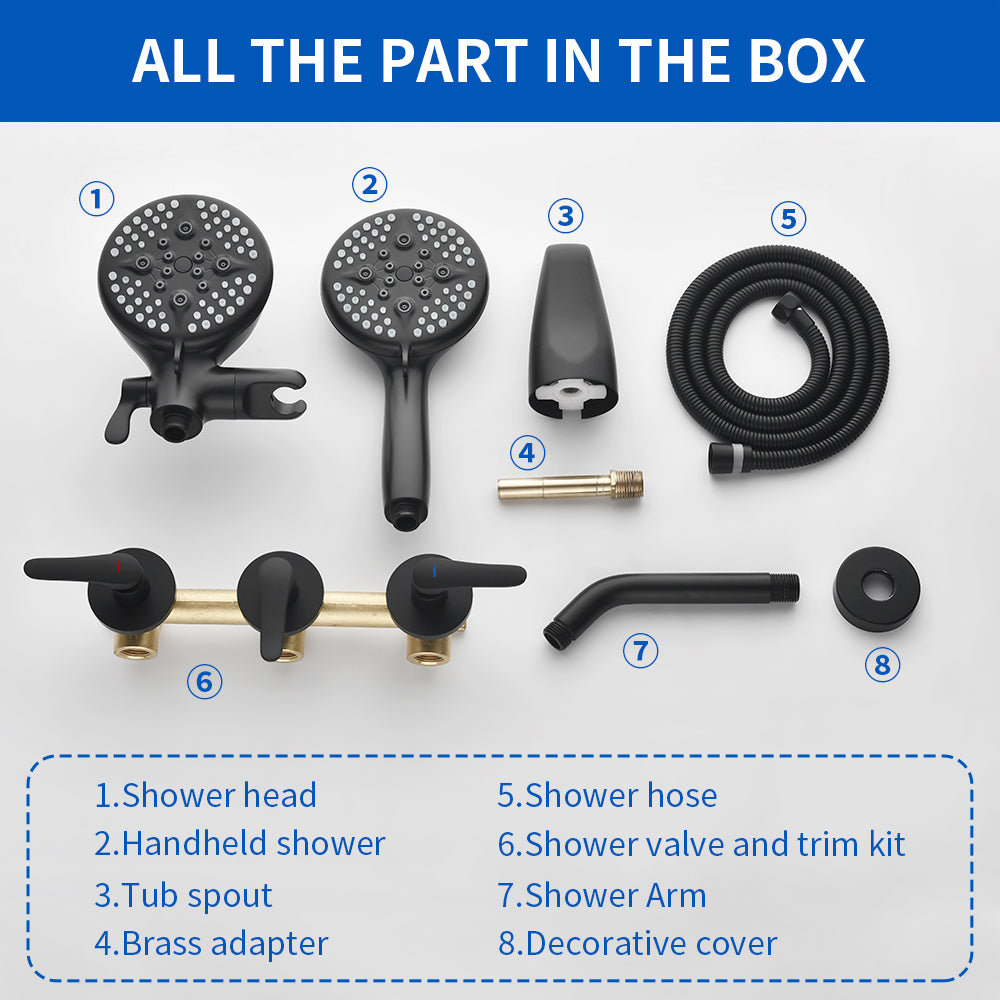 ALL THE PART IN THE BOX

①

②

③

⑤

④

⑥

⑦

⑧

1.Shower head

2.Handheld shower

3.Tub spout

4.Brass adapter

5.Shower hose

6.Shower valve and trim kit

7.Shower Arm

8.Decorative cover