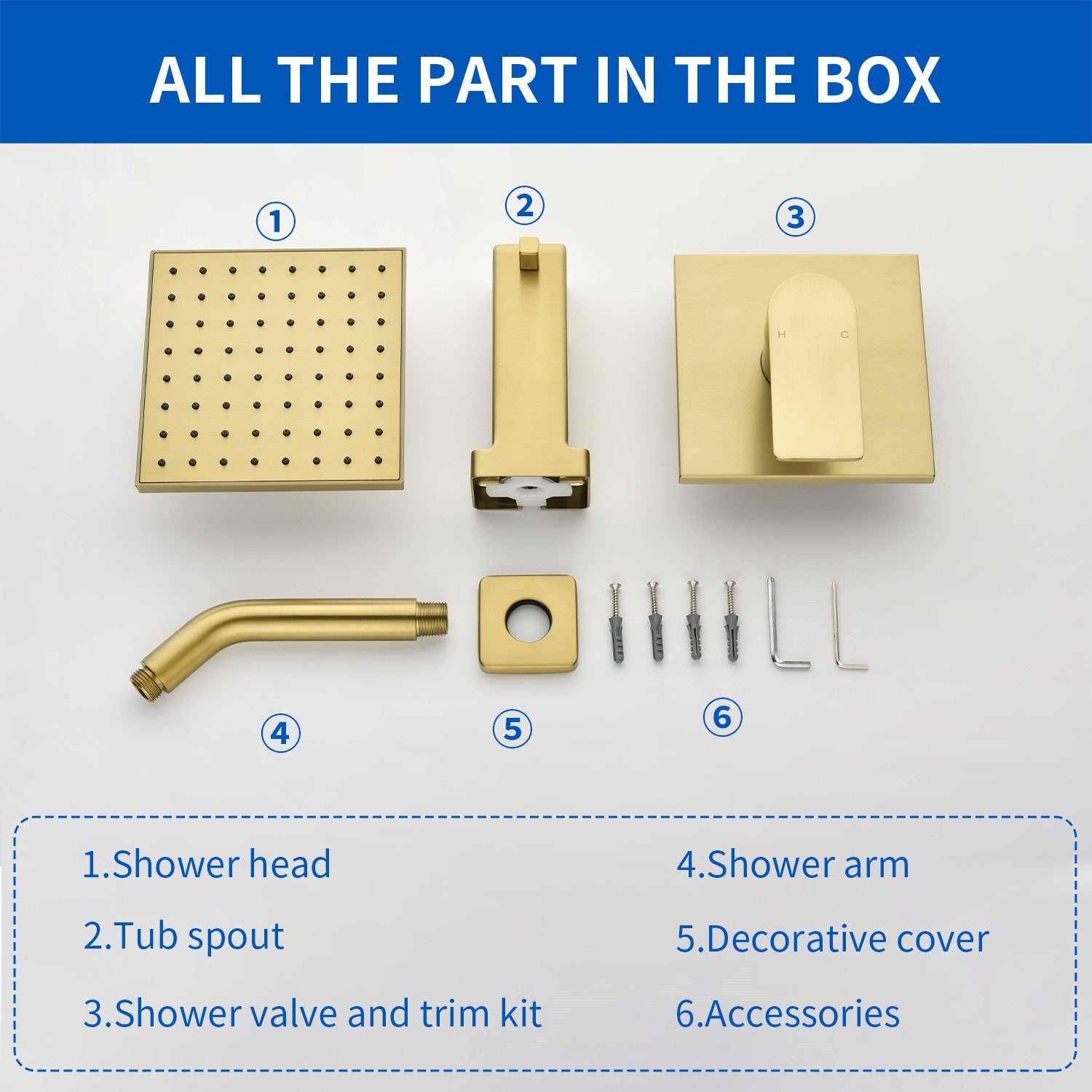 ALL THE PART IN THE BOX

①

②

③

H C

④

⑤

⑥

1.Shower head

2.Tub spout

3.Shower valve and trim kit

4.Shower arm

5.Decorative cover

6.Accessories