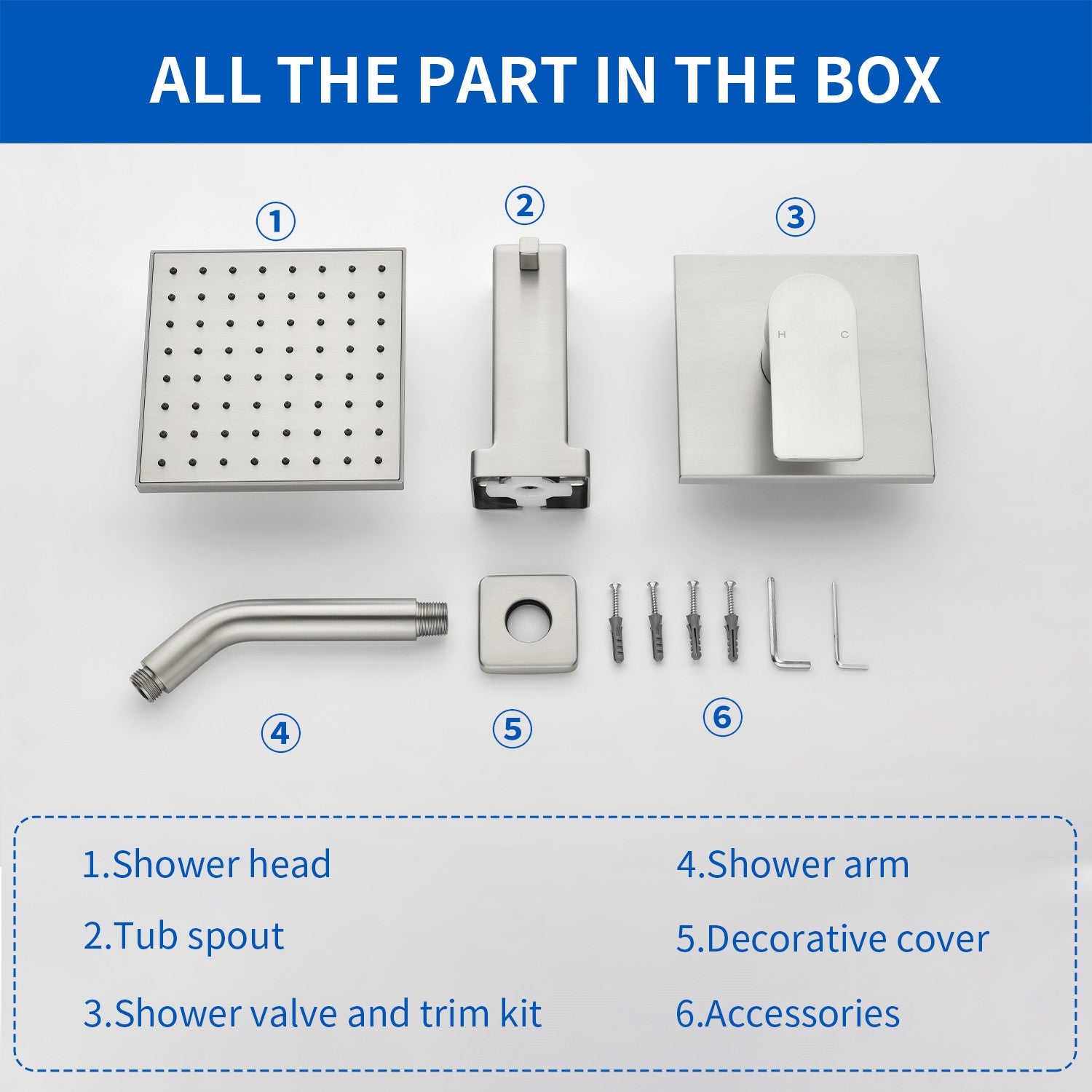 ALL THE PART IN THE BOX

①

②

③

H C

④

⑤

⑥

1.Shower head

2.Tub spout

3.Shower valve and trim kit

4.Shower arm

5.Decorative cover

6.Accessories