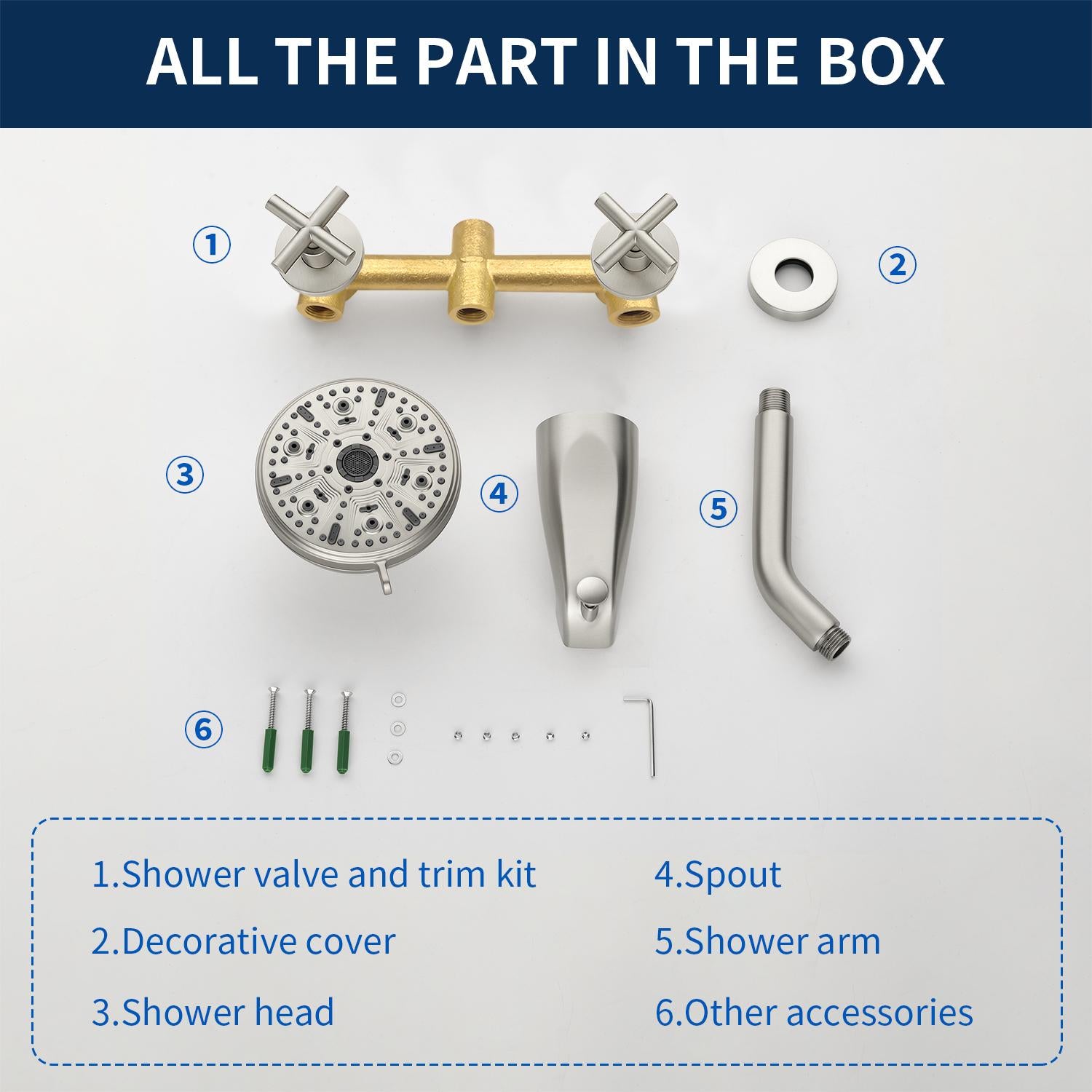 ALL THE PART IN THE BOX

①

②

③

④

⑤

⑥

1.Shower valve and trim kit

2.Decorative cover

3.Shower head

4.Spout

5.Shower arm

6.Other accessories