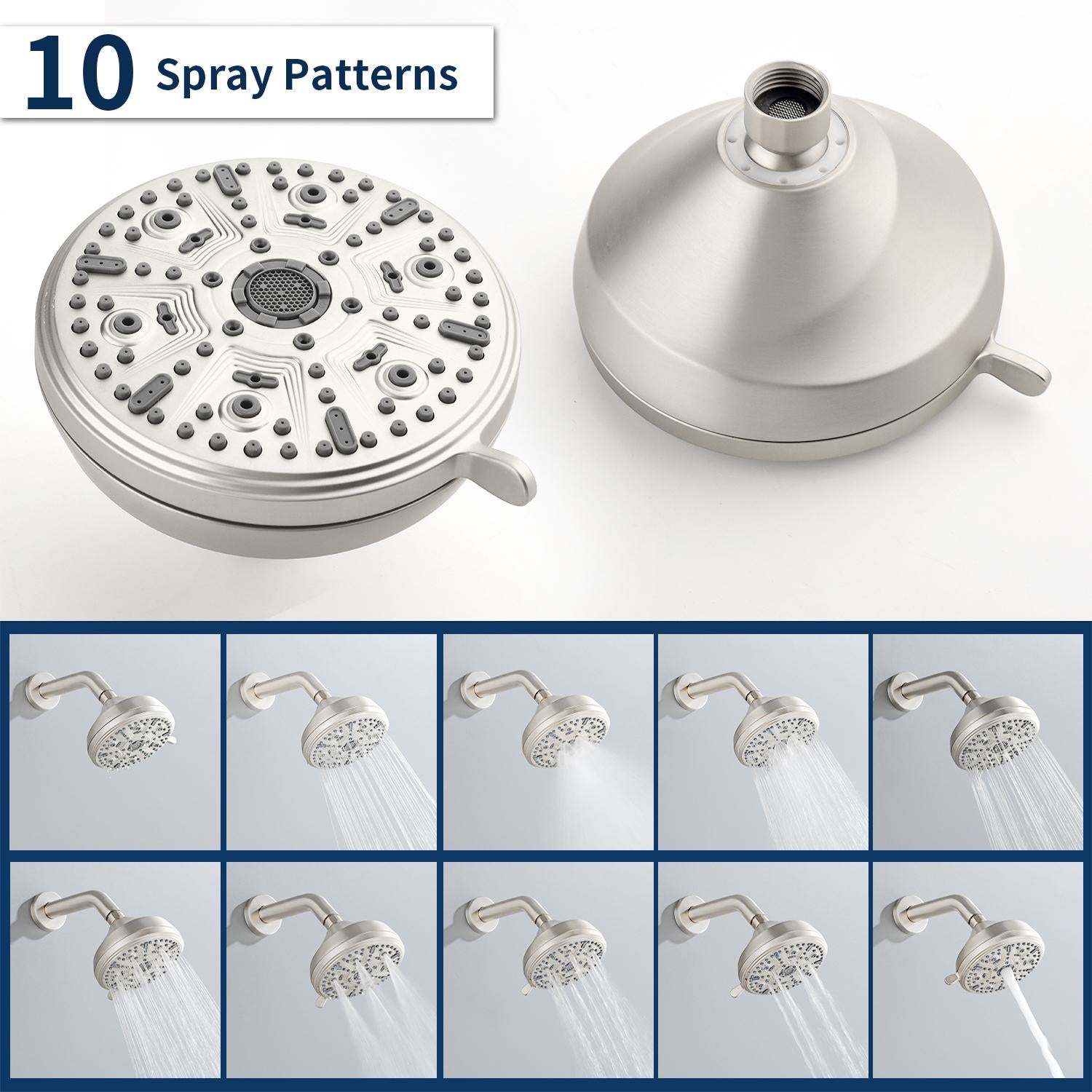 10 Spray Patterns