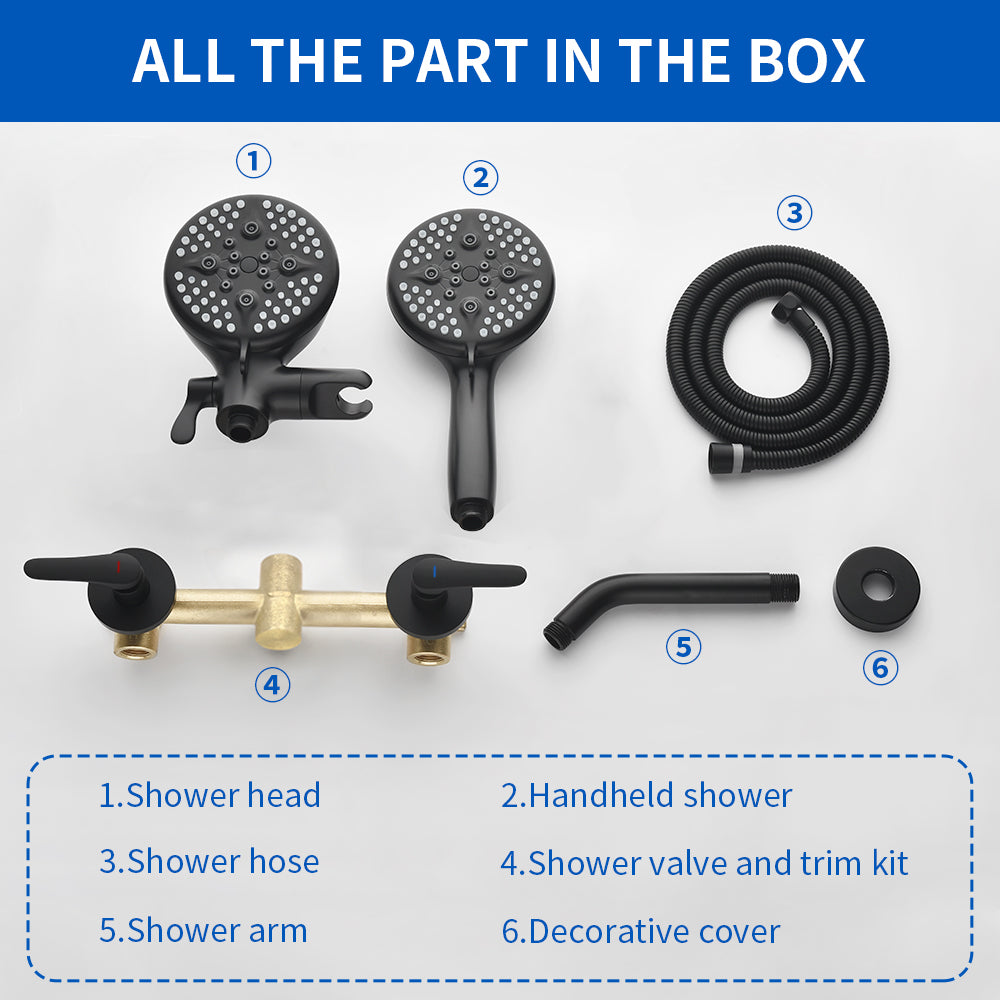 ALL THE PART IN THE BOX

①

②

③

④

⑤

⑥

1.Shower head

2.Handheld shower

3.Shower hose

4.Shower valve and trim kit

5.Shower arm

6.Decorative cover