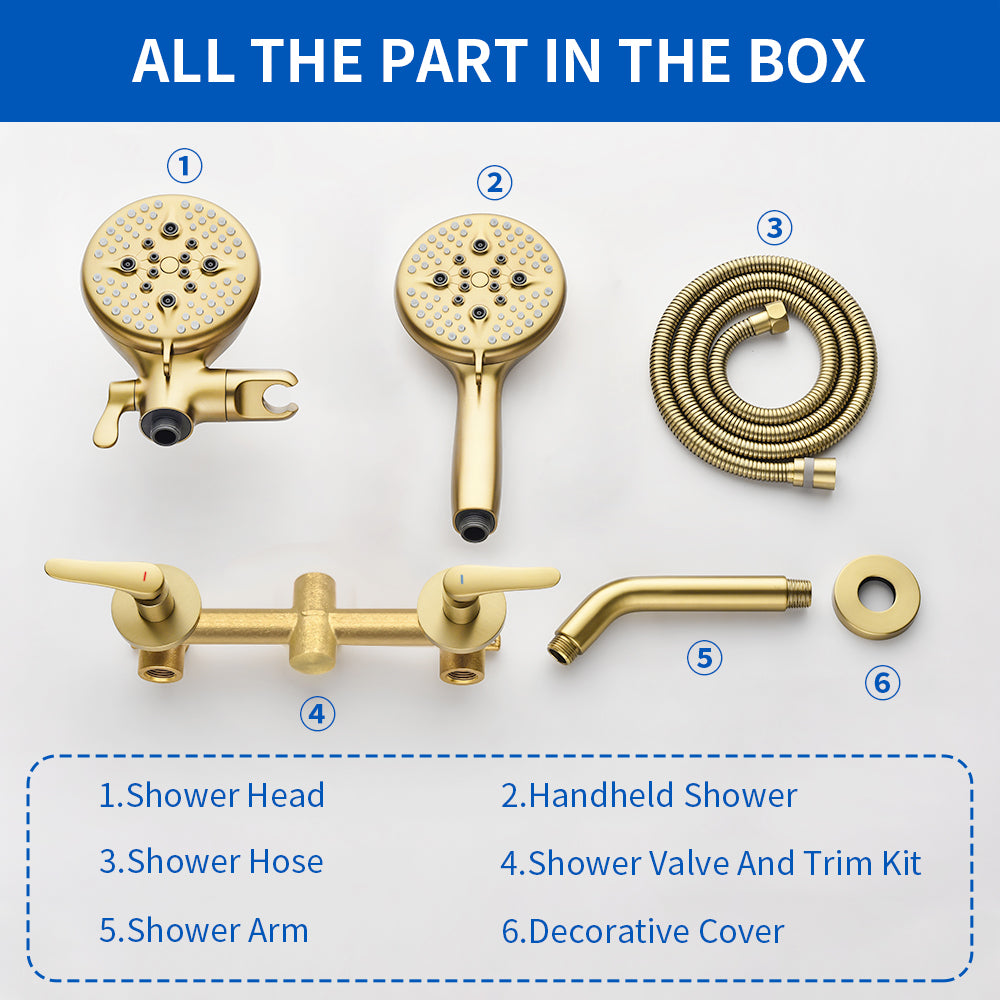 ALL THE PART IN THE BOX

①

②

③

④

⑤

⑥

1.Shower Head

2.Handheld Shower

3.Shower Hose

4.Shower Valve And Trim Kit

5.Shower Arm

6.Decorative Cover