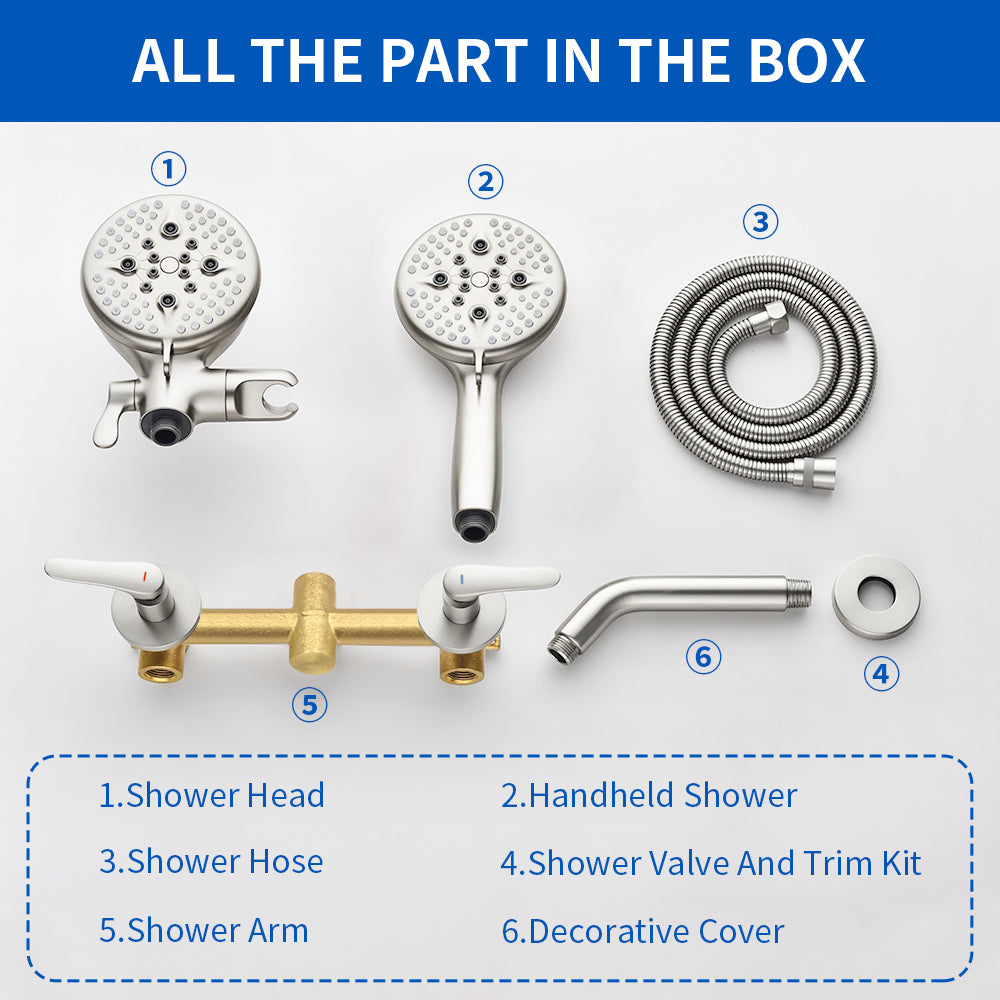 ALL THE PART IN THE BOX

①

②

③

⑤

⑥

④

1.Shower Head

2.Handheld Shower

3.Shower Hose

4.Shower Valve And Trim Kit

5.Shower Arm

6.Decorative Cover