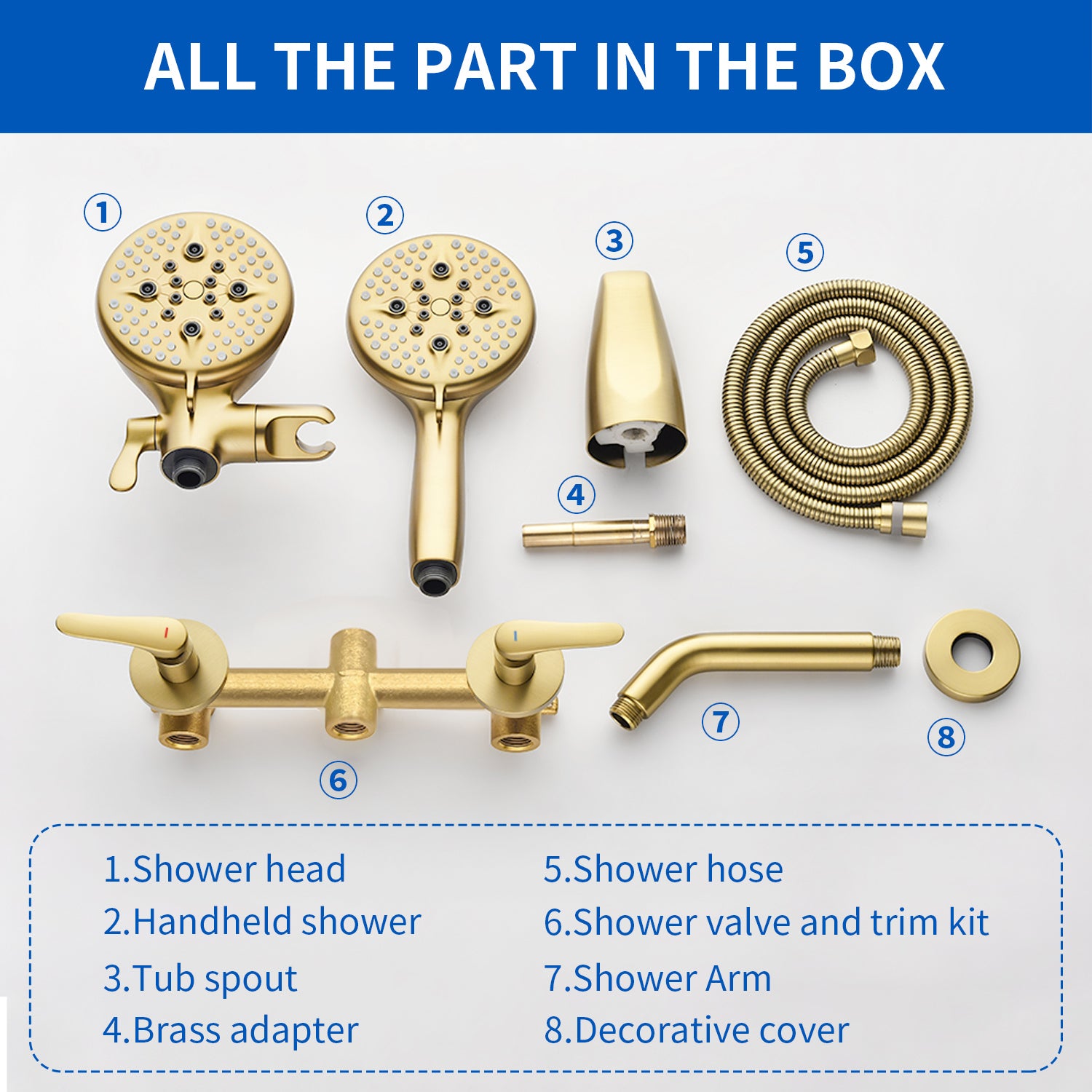 ALL THE PART IN THE BOX

①
②
③
⑤
④
⑦
⑧
⑥

1.Shower head
2.Handheld shower
3.Tub spout
4.Brass adapter

5.Shower hose
6.Shower valve and trim kit
7.Shower Arm
8.Decorative cover