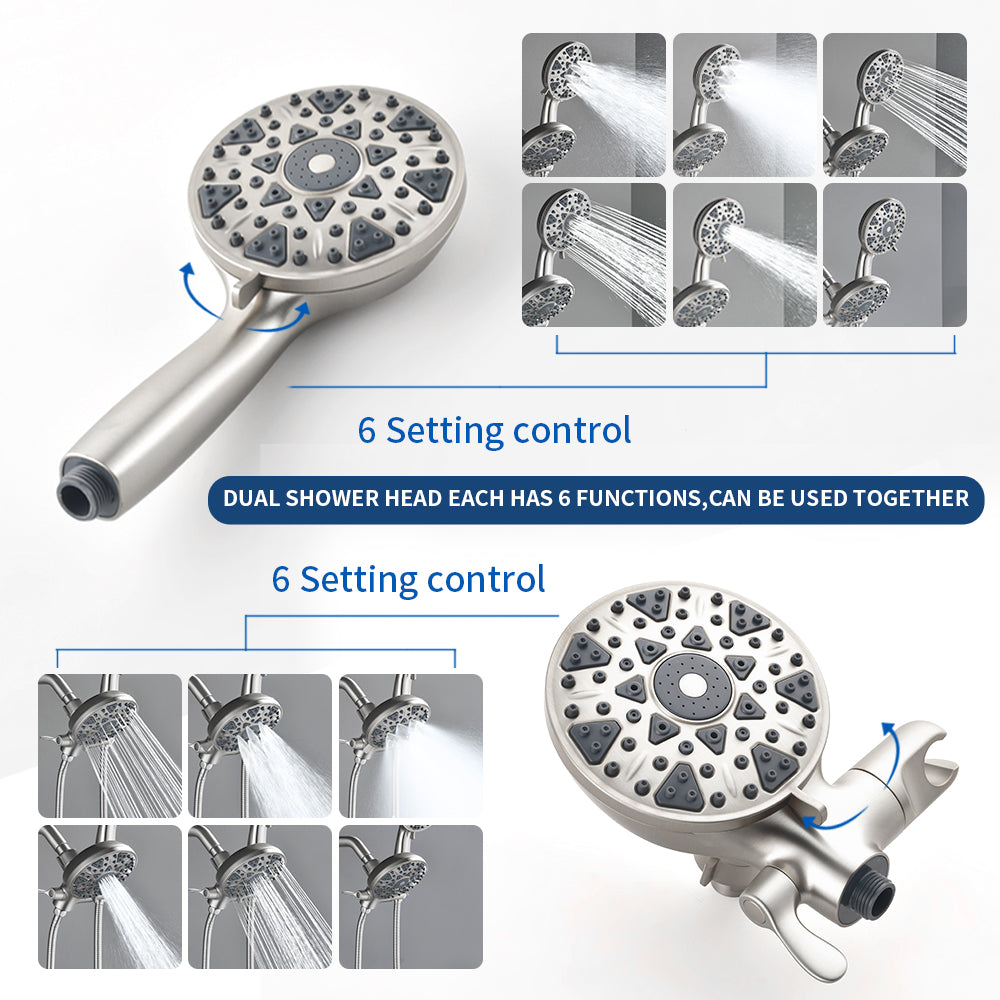 6 Setting control

DUAL SHOWER HEAD EACH HAS 6 FUNCTIONS,CAN BE USED TOGETHER

6 Setting control