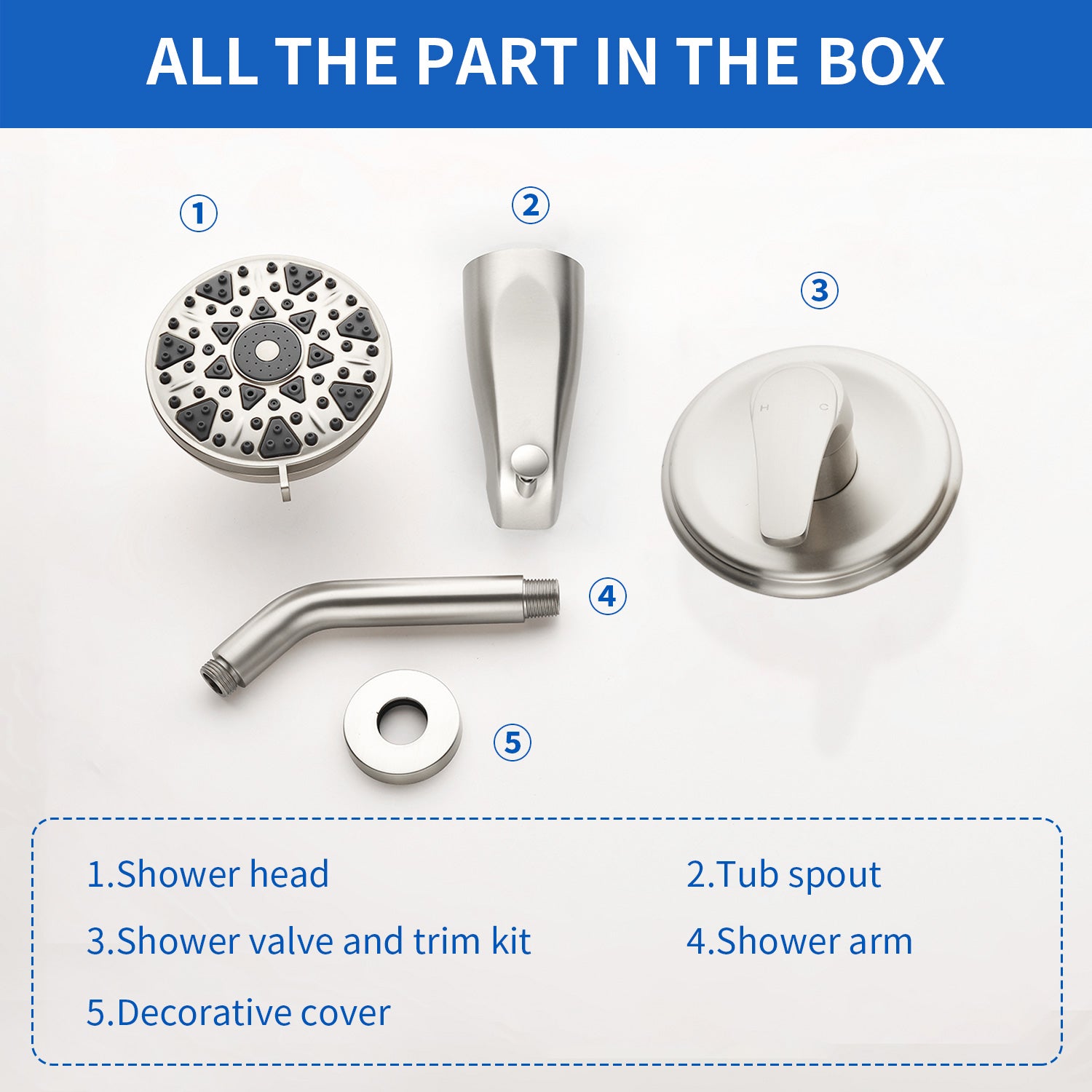 ALL THE PART IN THE BOX

①

②

③

H C

④

⑤

1.Shower head

2.Tub spout

3.Shower valve and trim kit

4.Shower arm

5.Decorative cover