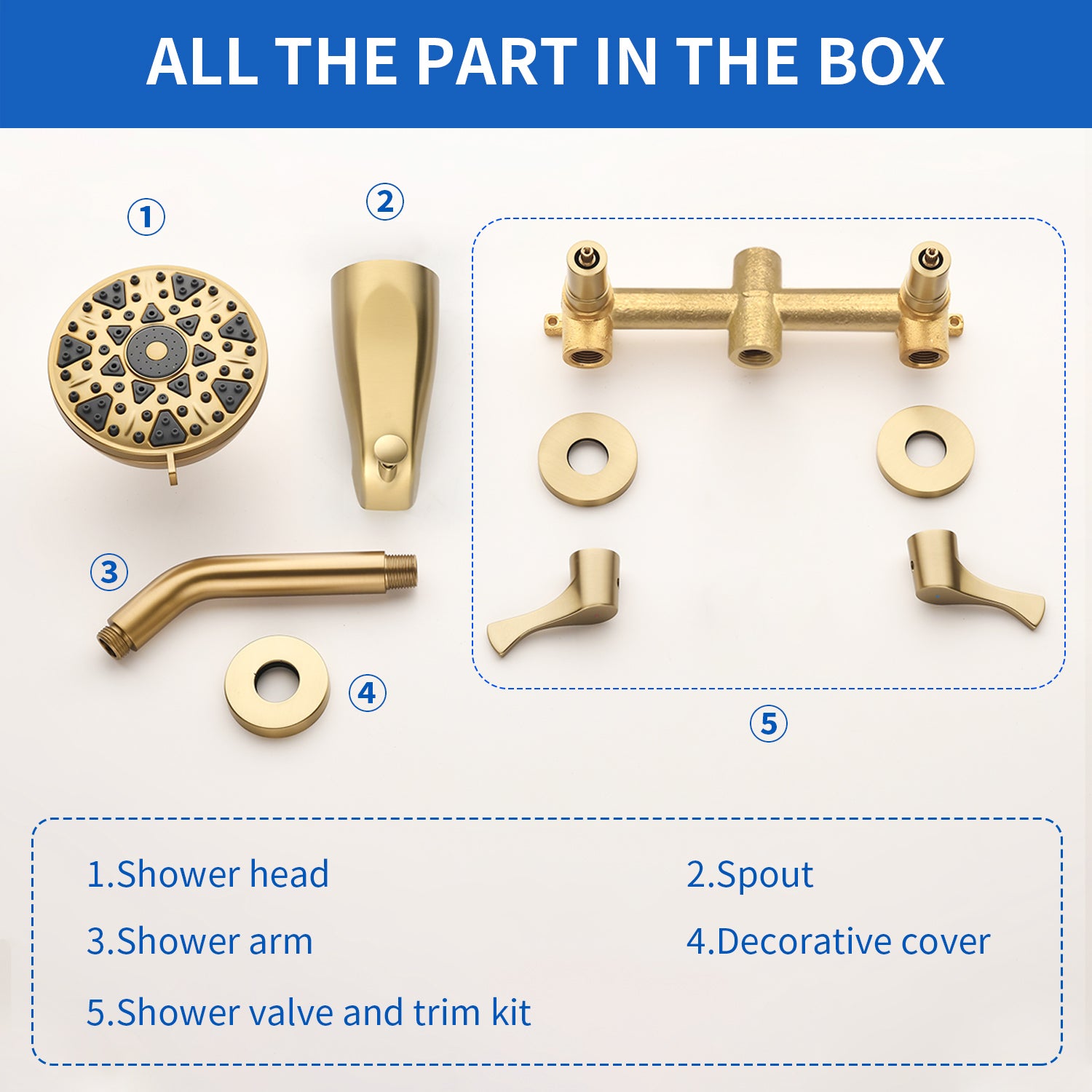 ALL THE PART IN THE BOX

①

②

③

④

⑤

1.Shower head

2.Spout

3.Shower arm

4.Decorative cover

5.Shower valve and trim kit