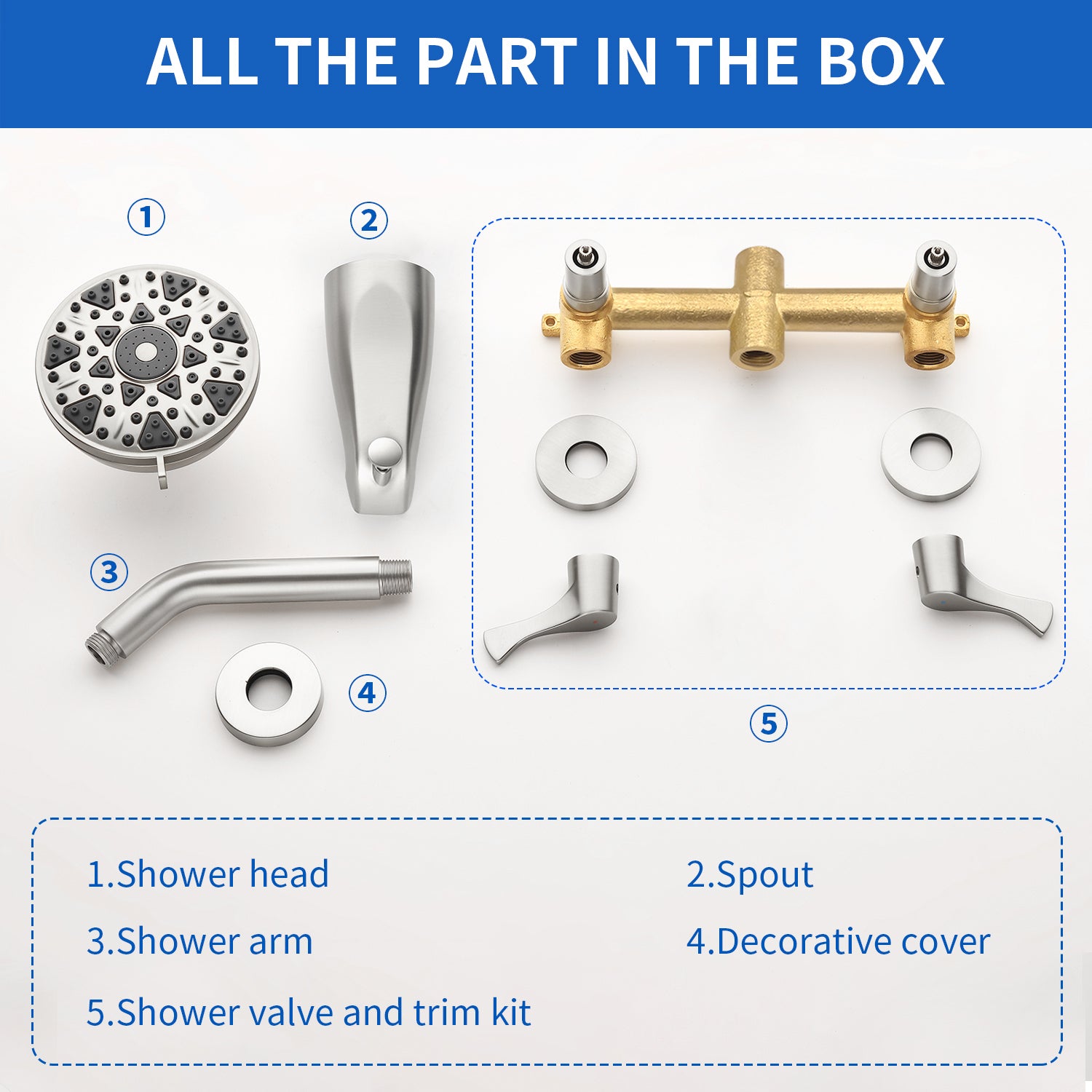 ALL THE PART IN THE BOX

①

②

③

④

⑤

1.Shower head

2.Spout

3.Shower arm

4.Decorative cover

5.Shower valve and trim kit