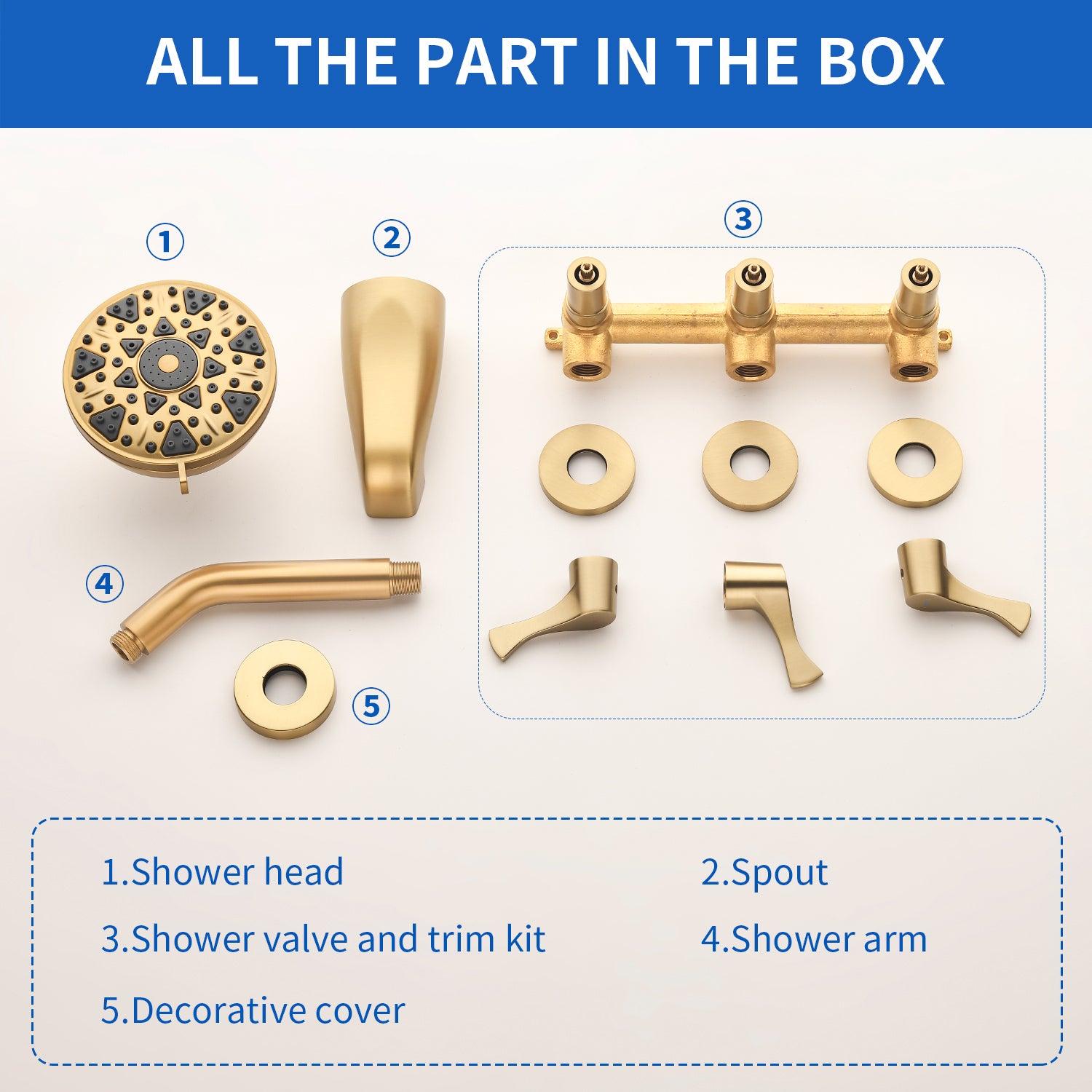 ALL THE PART IN THE BOX

①

②

③

④

⑤

1.Shower head

2.Spout

3.Shower valve and trim kit

4.Shower arm

5.Decorative cover