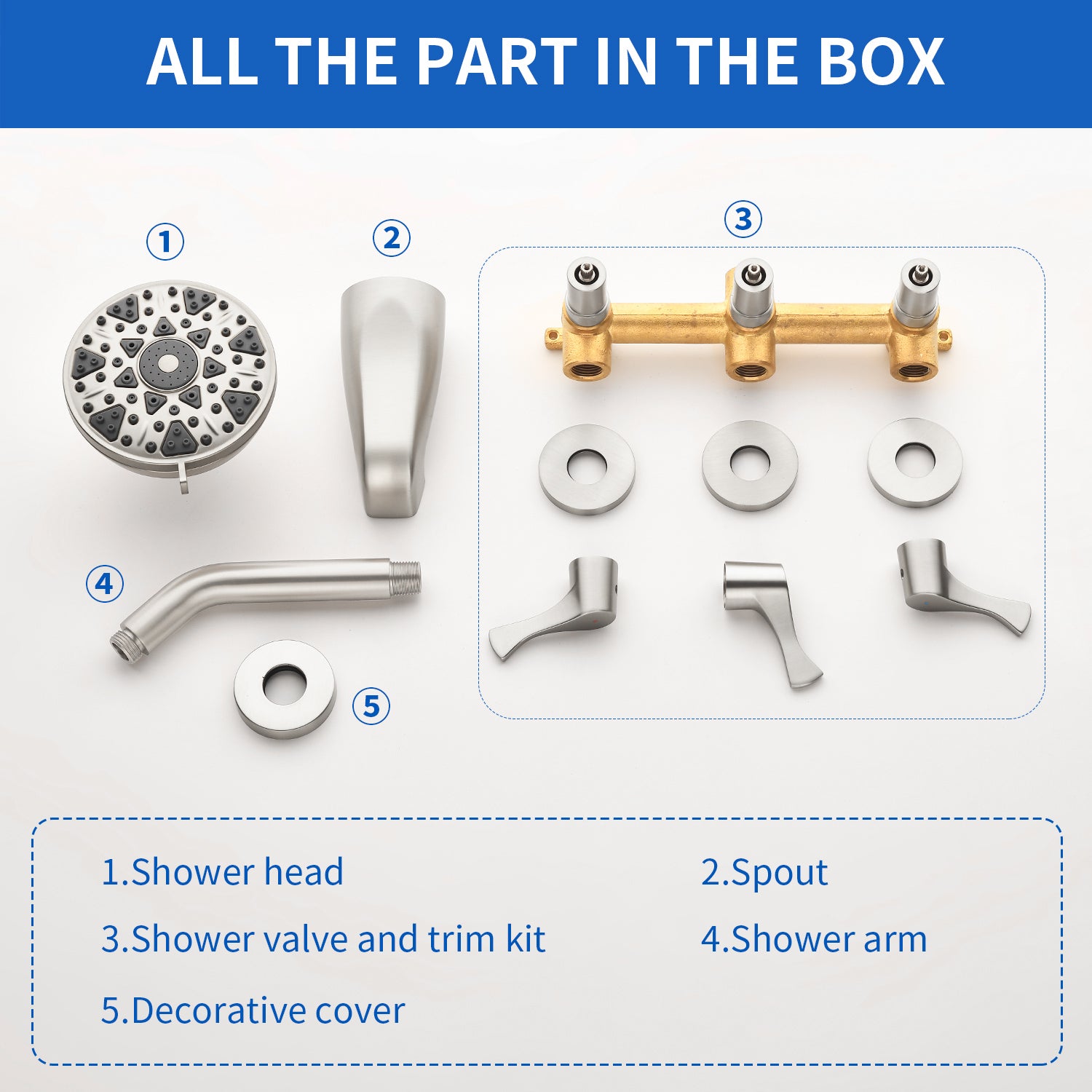 ALL THE PART IN THE BOX

①

②

③

④

⑤

1.Shower head

2.Spout

3.Shower valve and trim kit

4.Shower arm

5.Decorative cover