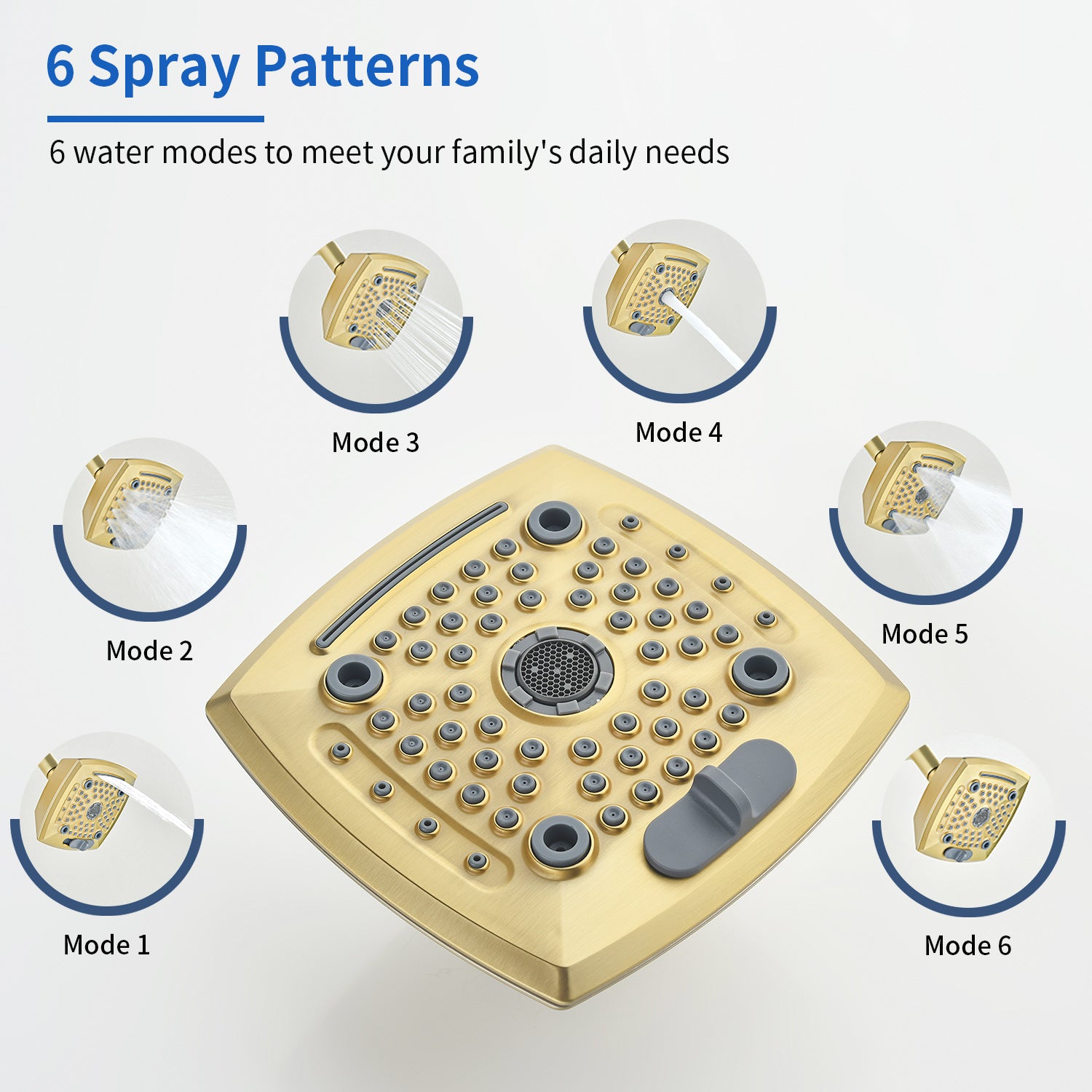 6 Spray Patterns

6 water modes to meet your family's daily needs

Mode 3

Mode 4

Mode 2

Mode 5

Mode 1

Mode 6