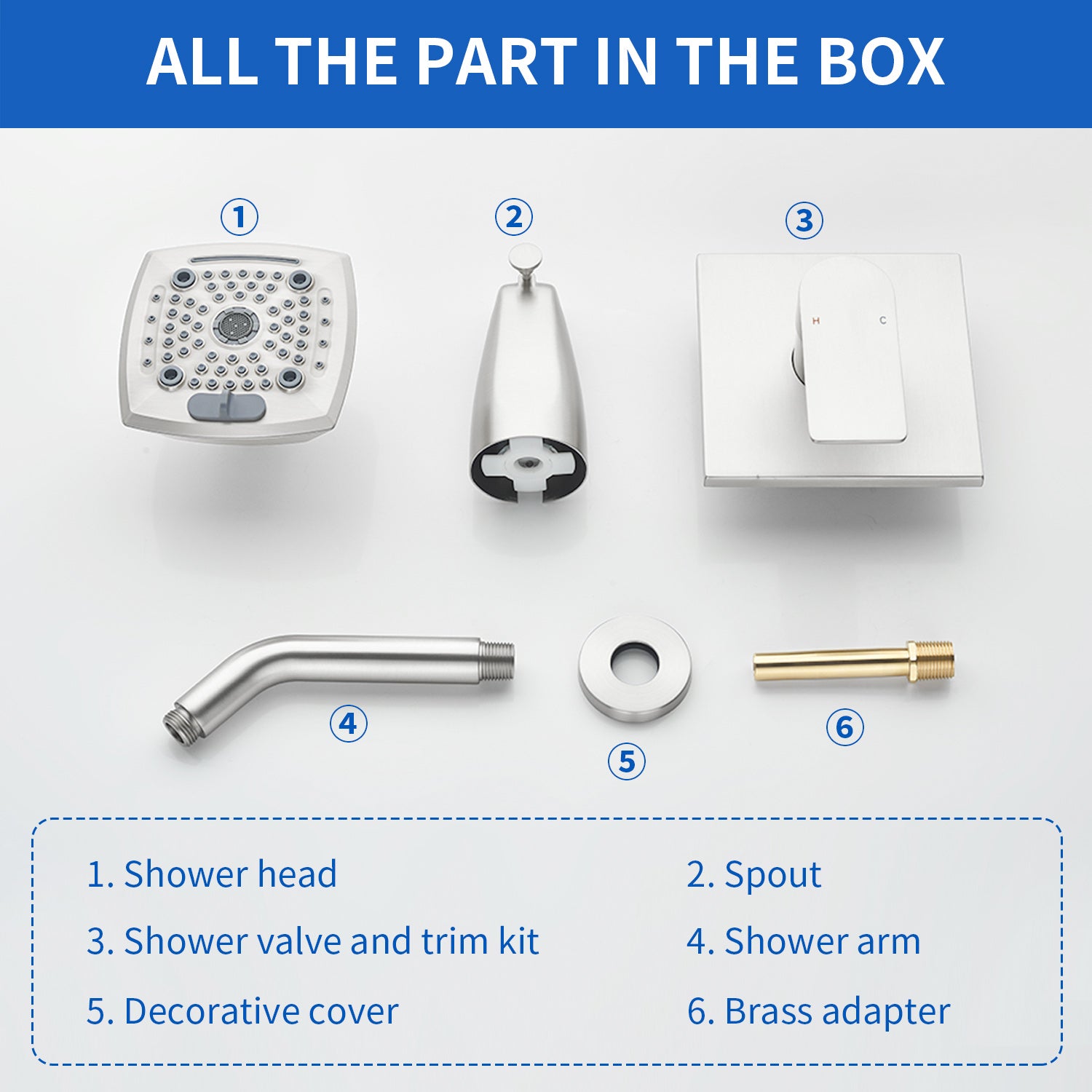 ALL THE PART IN THE BOX

①

②

③

H C

④

⑤

⑥

1. Shower head

2. Spout

3. Shower valve and trim kit

4. Shower arm

5. Decorative cover

6. Brass adapter