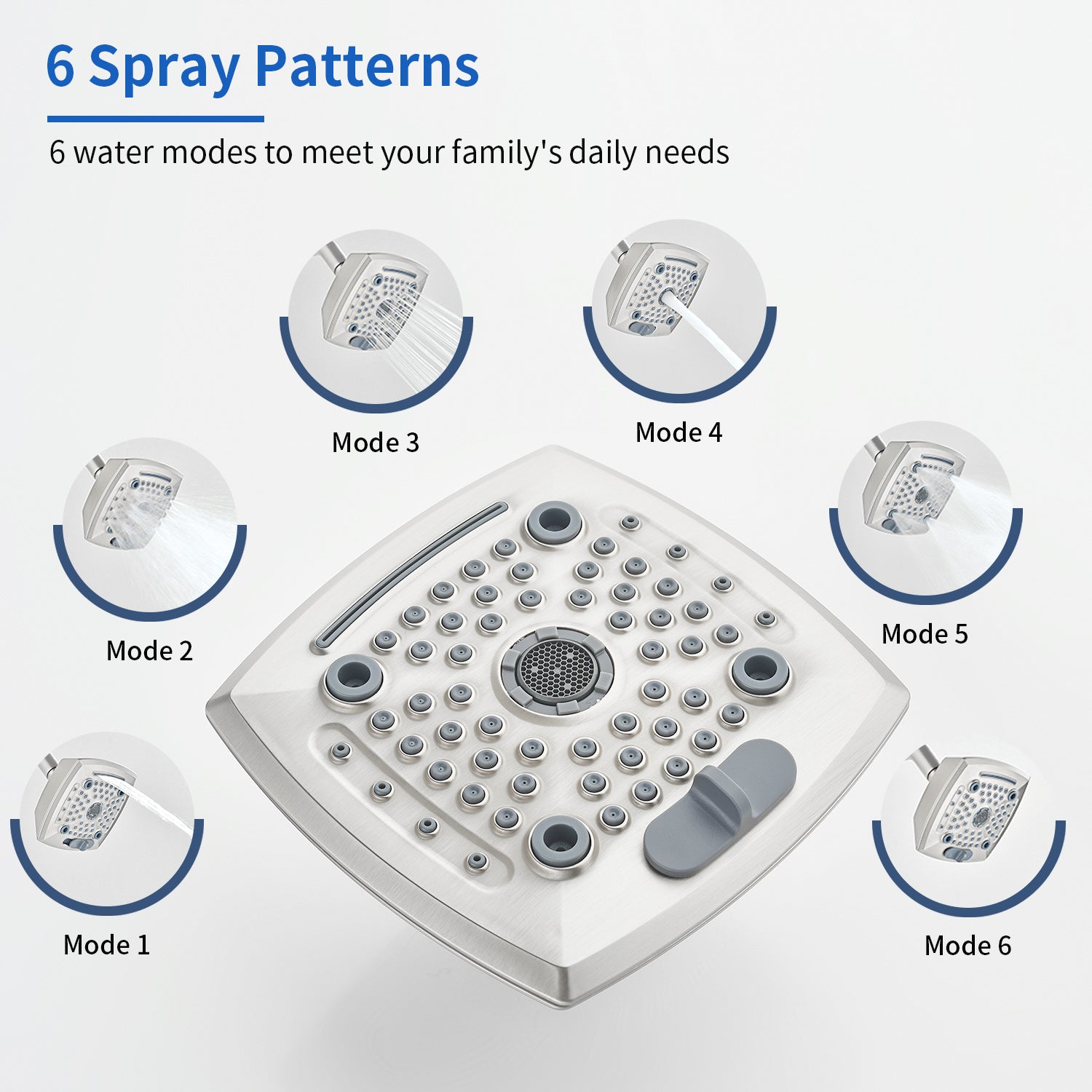 6 Spray Patterns

6 water modes to meet your family's daily needs

Mode 3

Mode 4

Mode 2

Mode 5

Mode 1

Mode 6