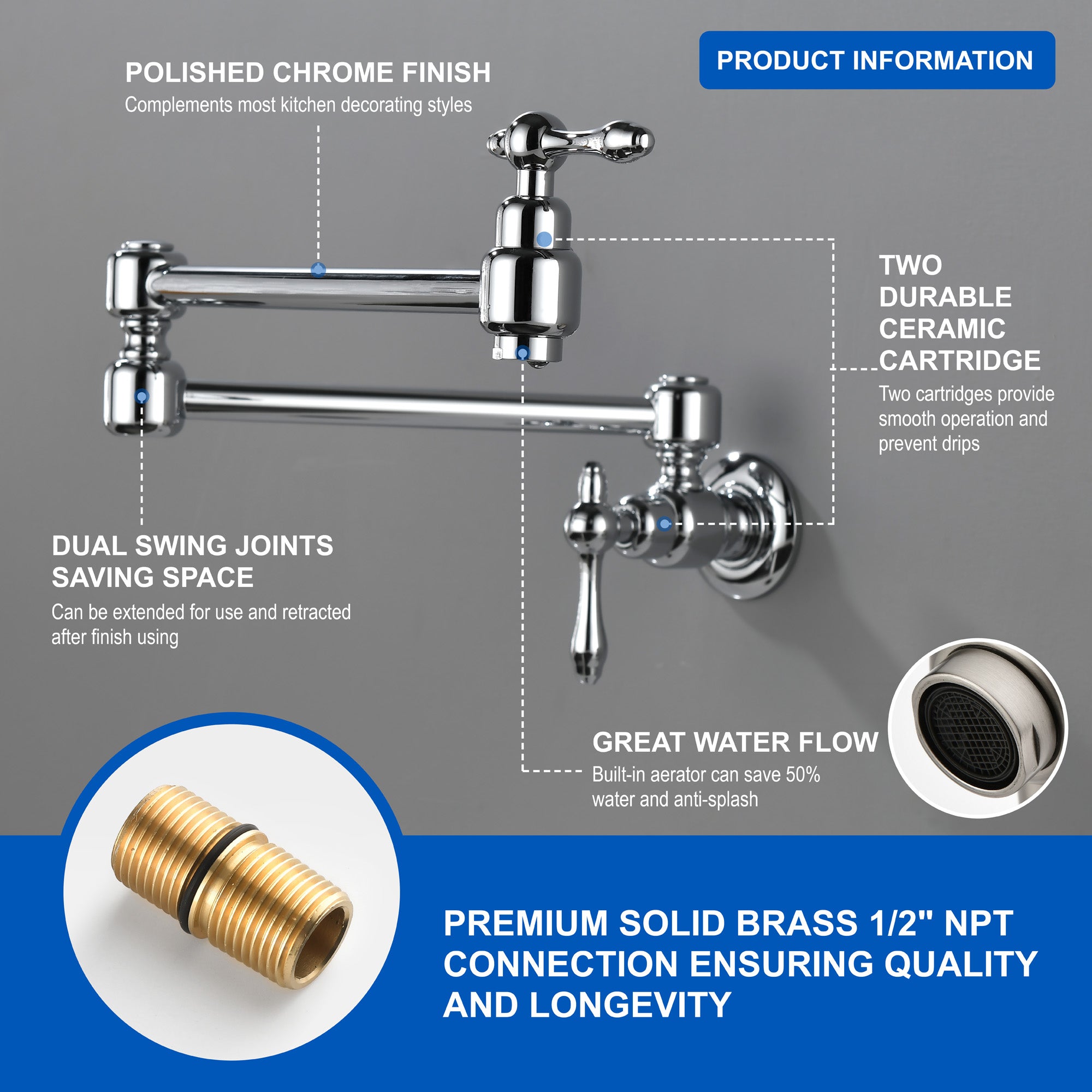 PRODUCT INFORMATION

POLISHED CHROME FINISH
Complements most kitchen decorating styles

TWO DURABLE CERAMIC CARTRIDGE
Two cartridges provide smooth operation and prevent drips

DUAL SWING JOINTS SAVING SPACE
Can be extended for use and retracted after finish using

GREAT WATER FLOW
Built-in aerator can save 50% water and anti-splash

PREMIUM SOLID BRASS 1/2" NPT CONNECTION ENSURING QUALITY AND LONGEVITY