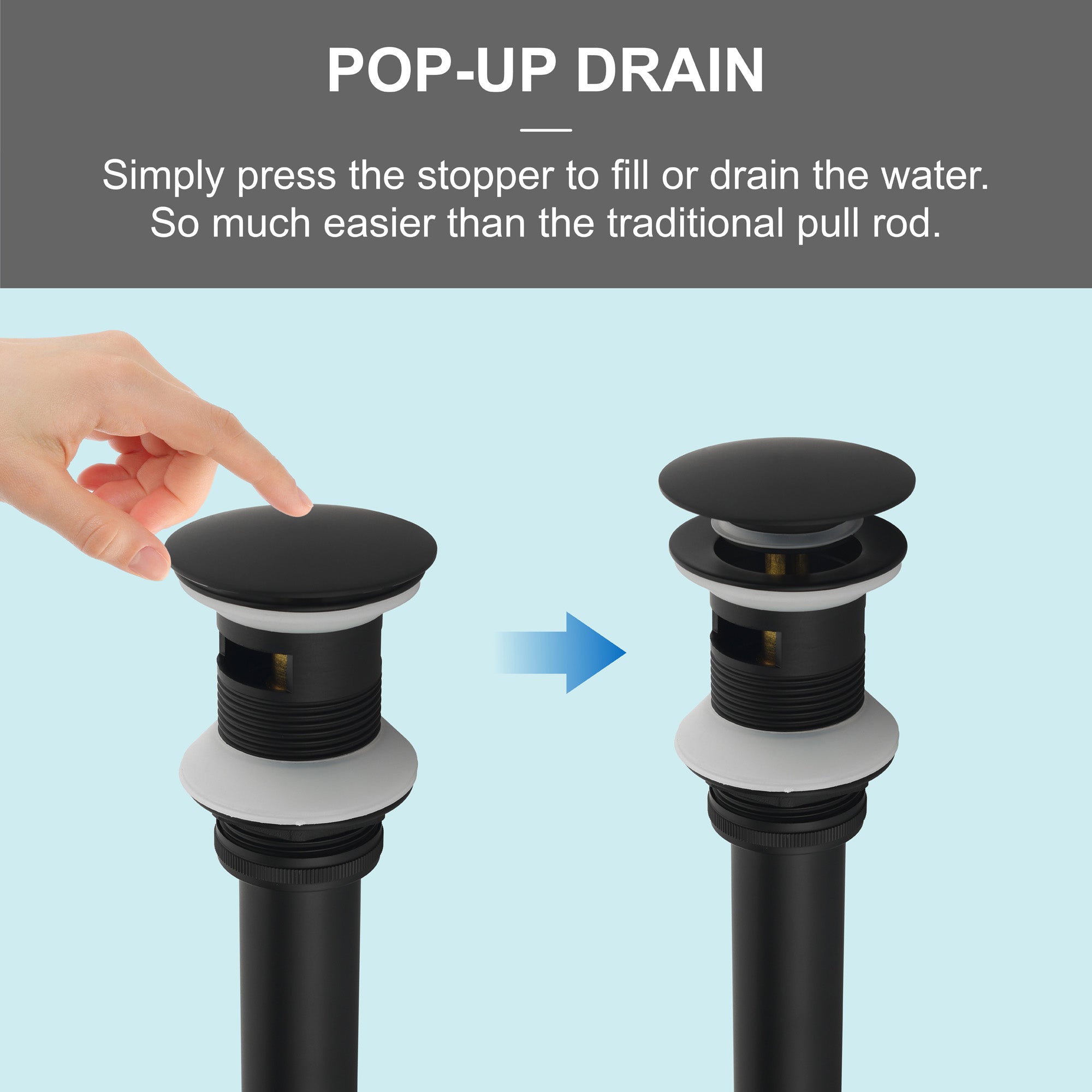 POP-UP DRAIN

Simply press the stopper to fill or drain the water. So much easier than the traditional pull rod.