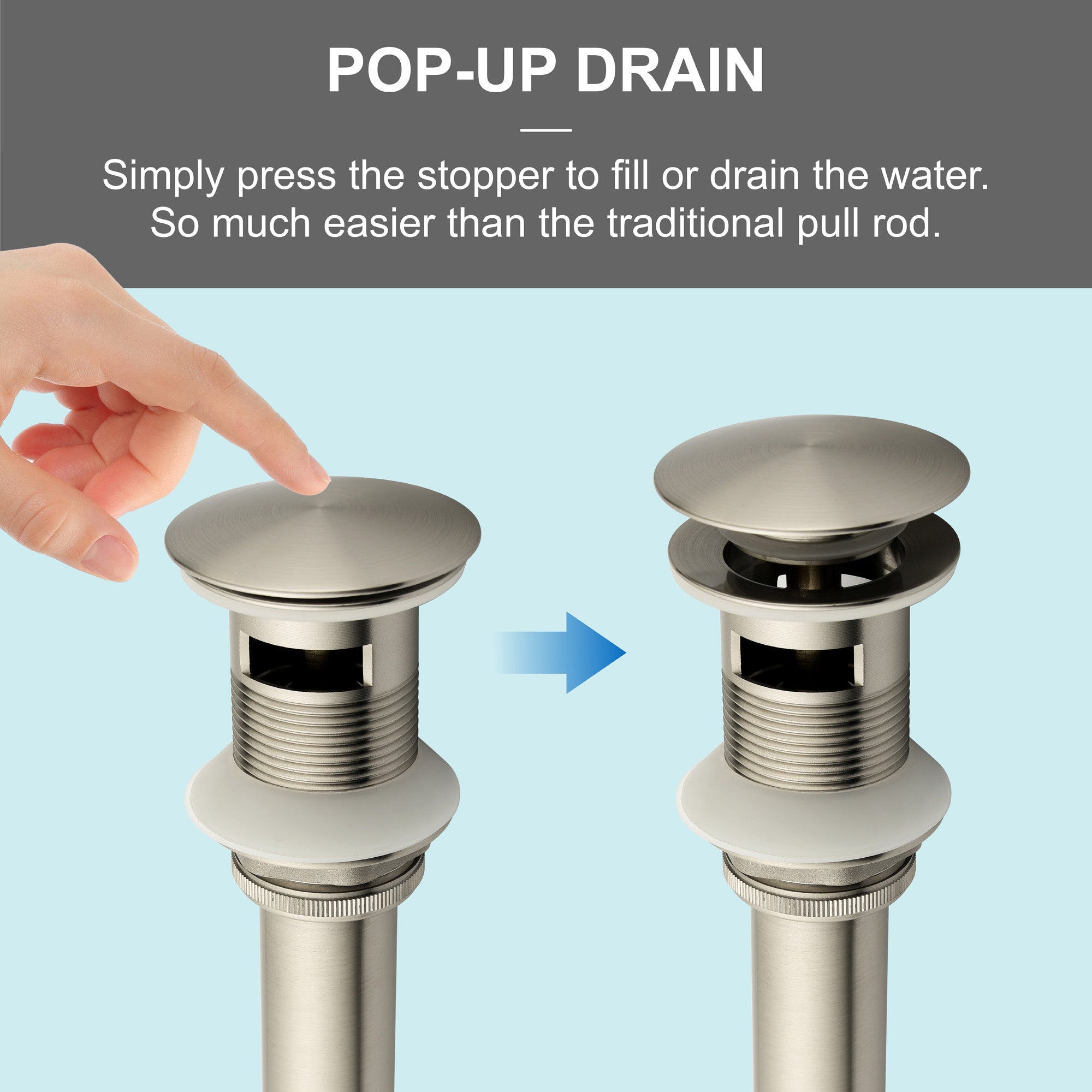 POP-UP DRAIN

Simply press the stopper to fill or drain the water. So much easier than the traditional pull rod.