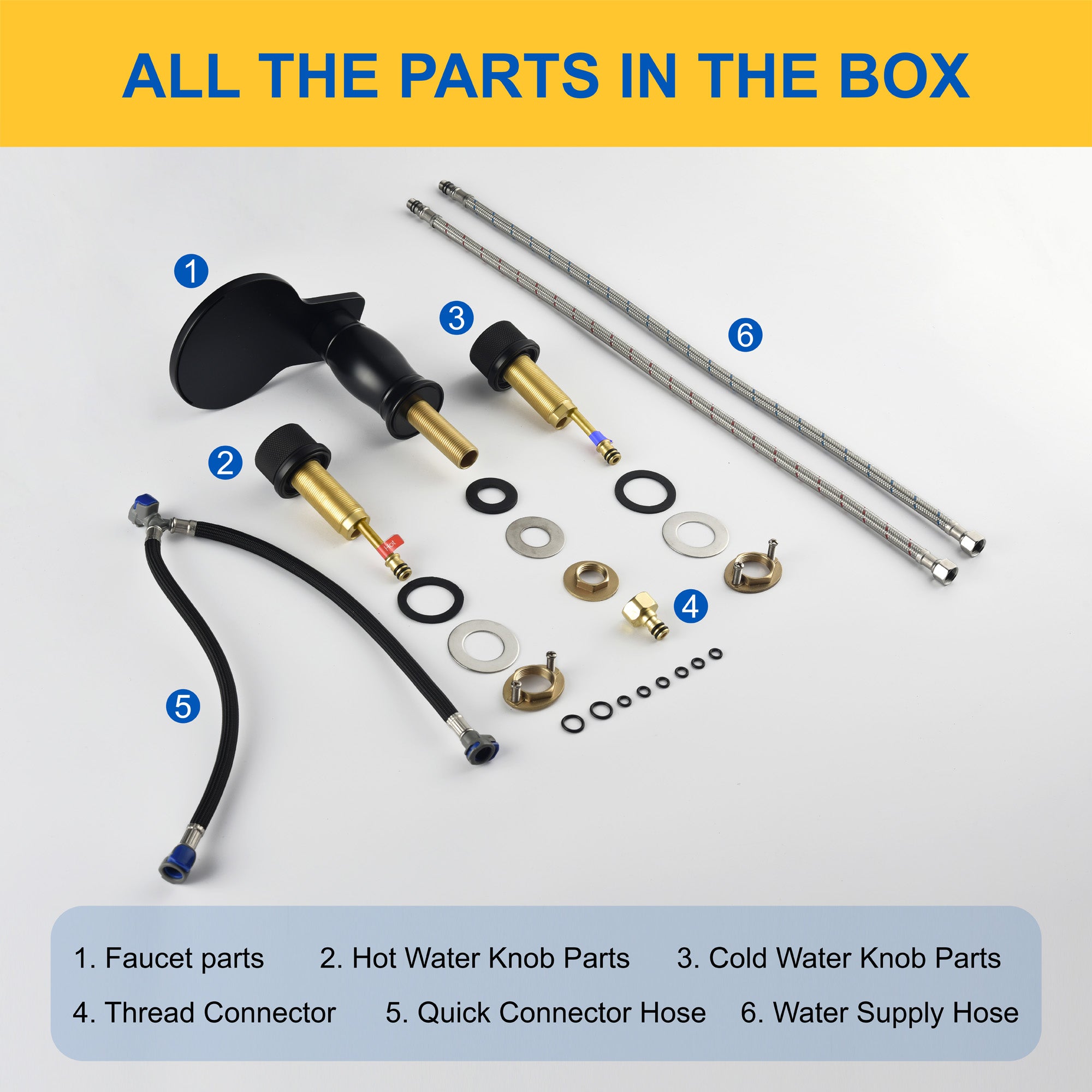 ALL THE PARTS IN THE BOX

1

3

6

2

Hot

4

5

1. Faucet parts 2. Hot Water Knob Parts 3. Cold Water Knob Parts

4. Thread Connector 5. Quick Connector Hose 6. Water Supply Hose