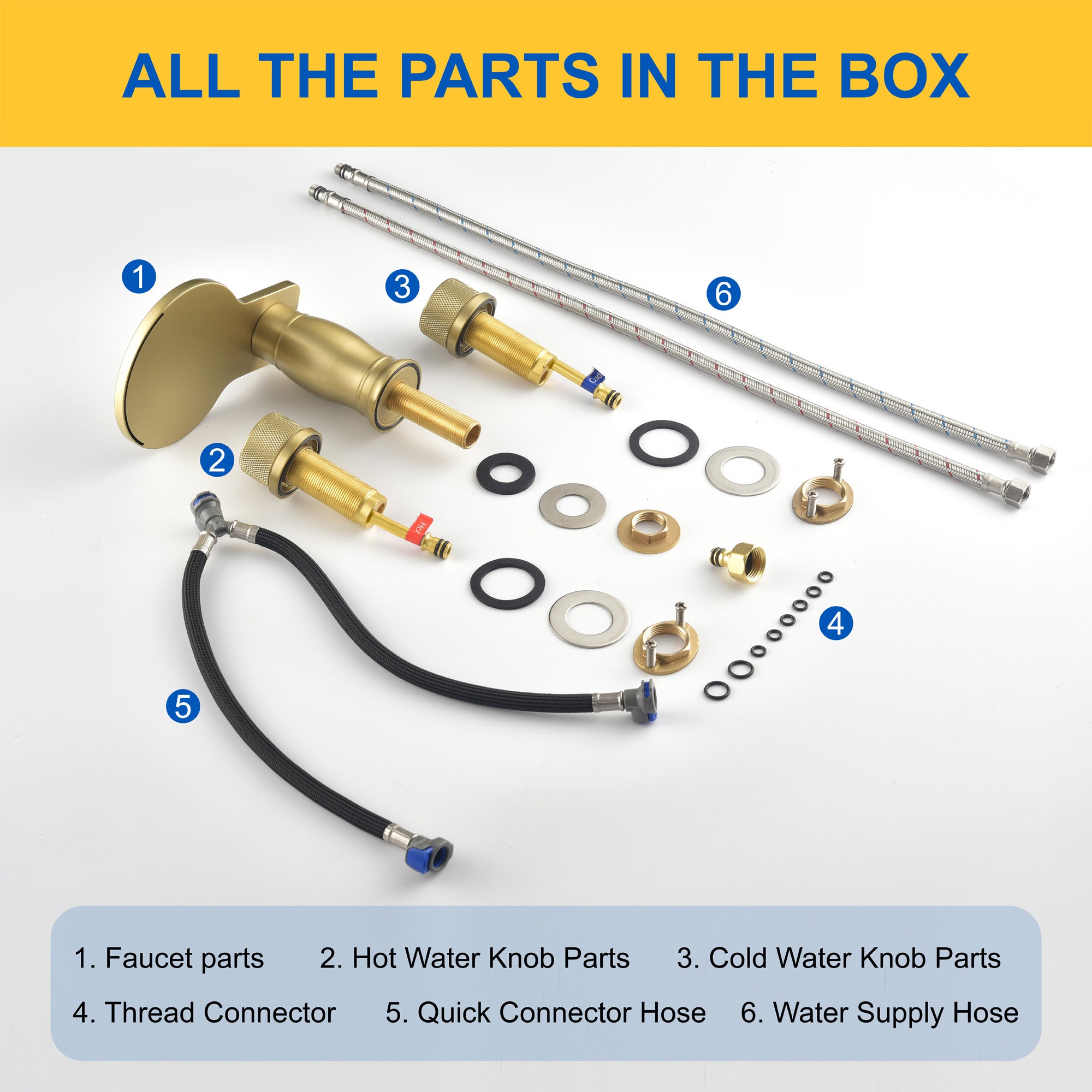 ALL THE PARTS IN THE BOX

1

3

6

Cold

2

Hot

4

5

1. Faucet parts 2. Hot Water Knob Parts 3. Cold Water Knob Parts

4. Thread Connector 5. Quick Connector Hose 6. Water Supply Hose