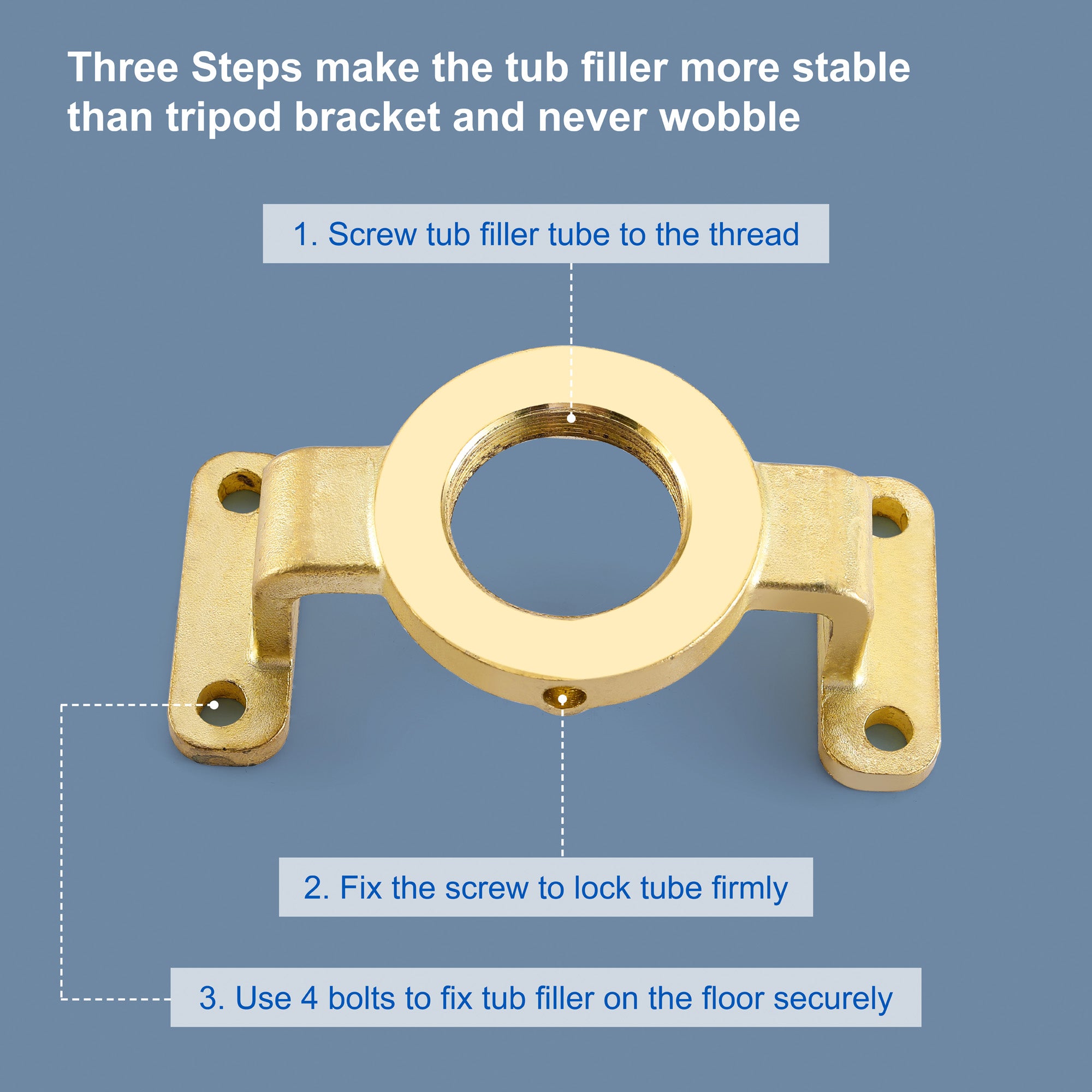 Three Steps make the tub filler more stable than tripod bracket and never wobble

1. Screw tub filler tube to the thread

2. Fix the screw to lock tube firmly

3. Use 4 bolts to fix tub filler on the floor securely