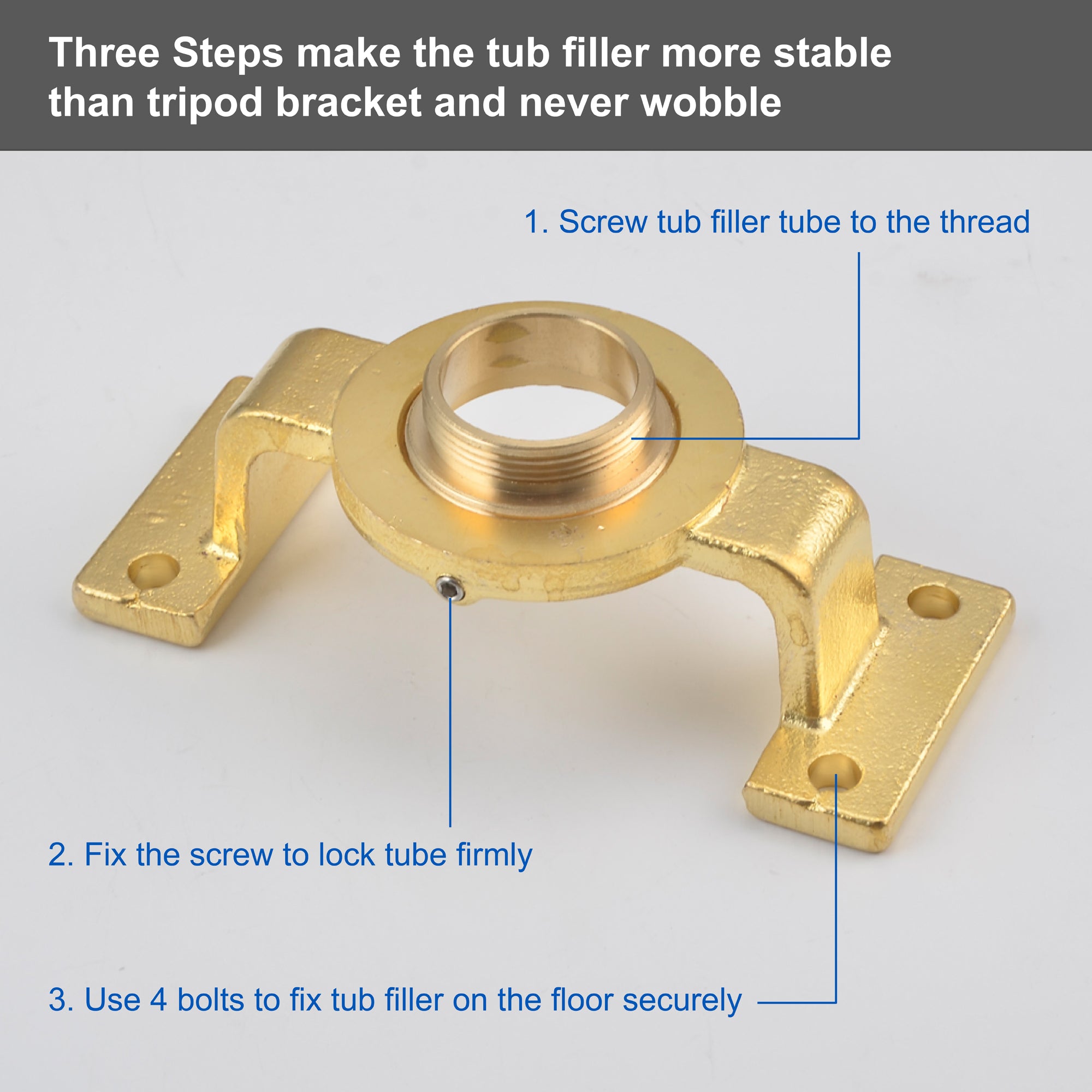 Three Steps make the tub filler more stable than tripod bracket and never wobble

1. Screw tub filler tube to the thread

2. Fix the screw to lock tube firmly

3. Use 4 bolts to fix tub filler on the floor securely