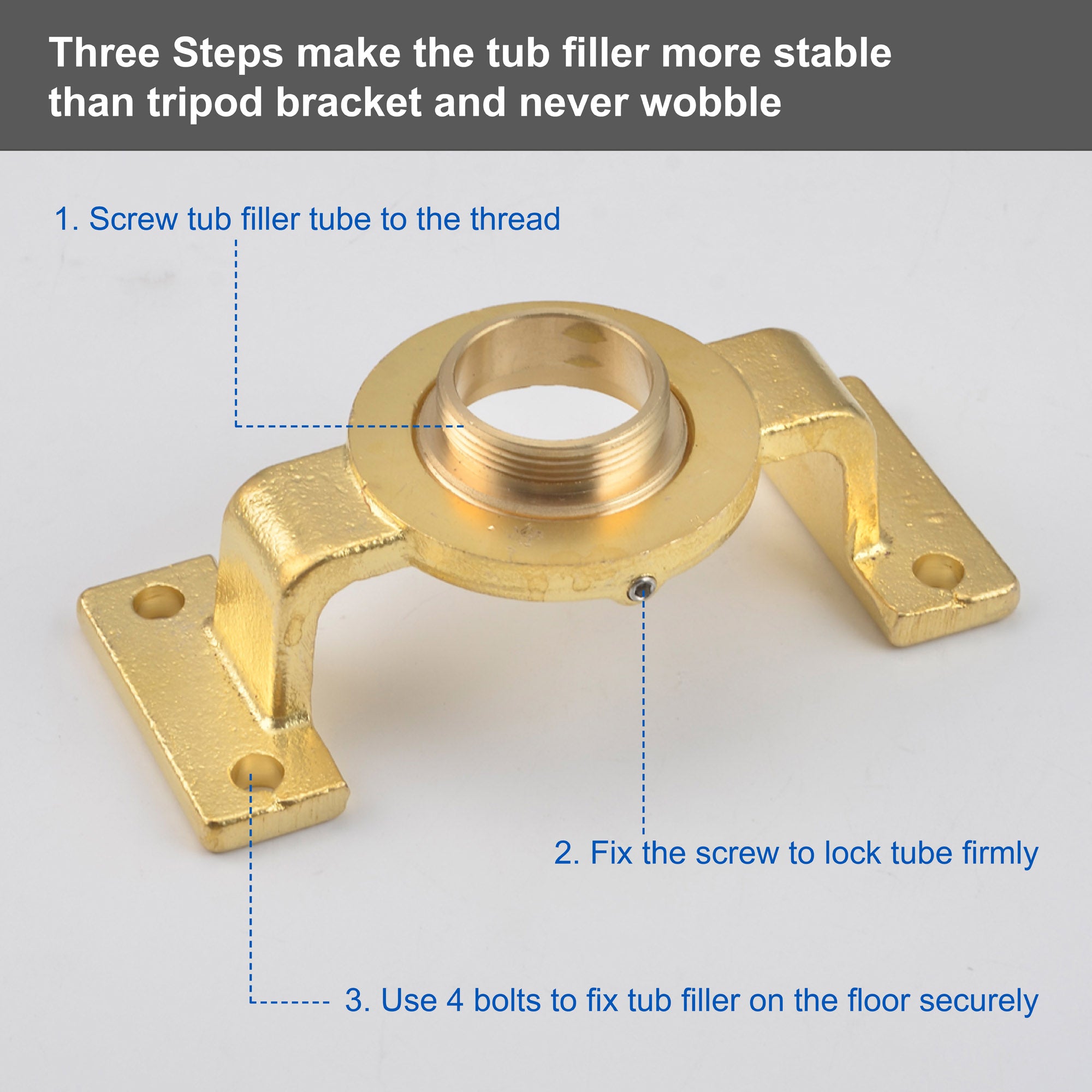 Three Steps make the tub filler more stable than tripod bracket and never wobble

1. Screw tub filler tube to the thread

2. Fix the screw to lock tube firmly

3. Use 4 bolts to fix tub filler on the floor securely