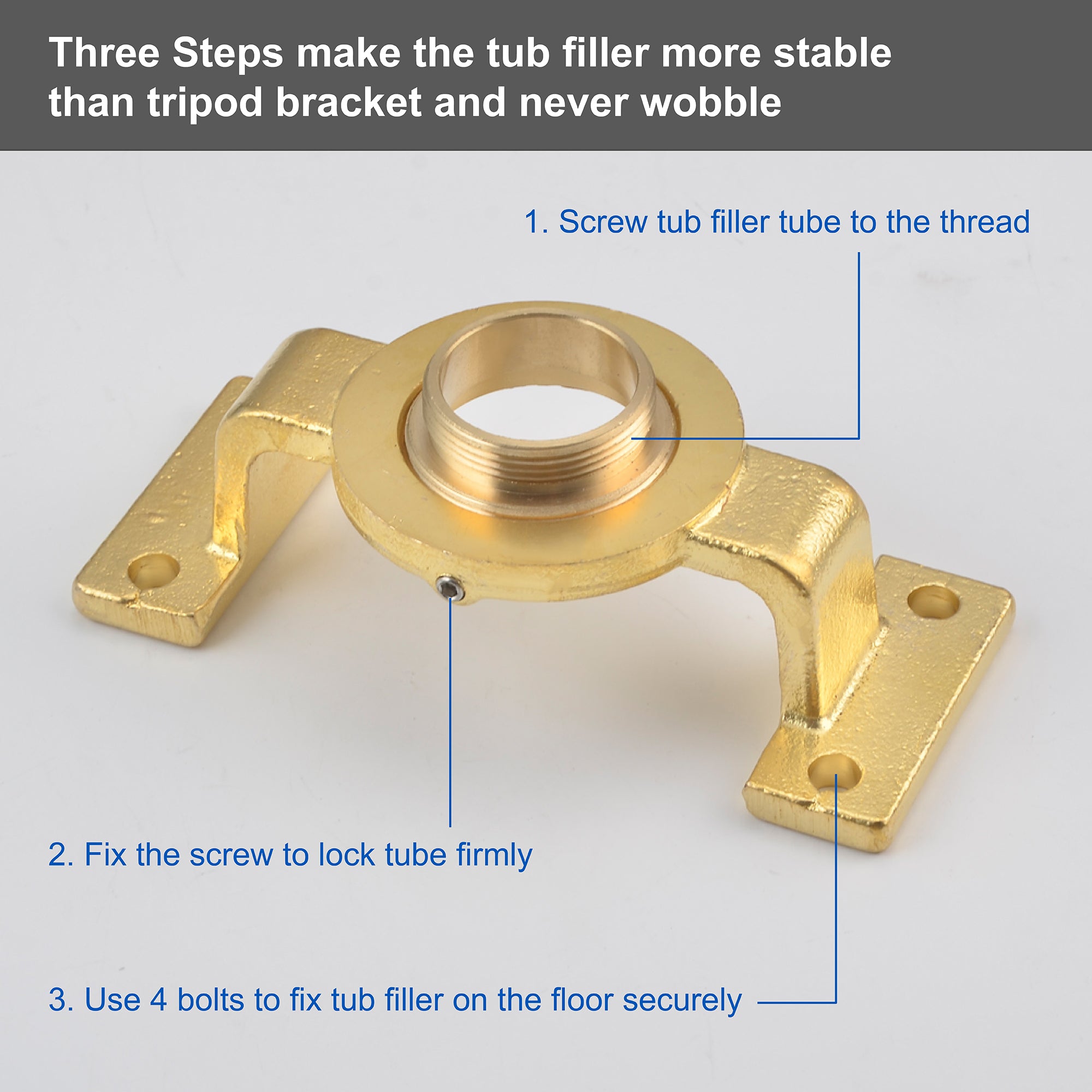 Three Steps make the tub filler more stable than tripod bracket and never wobble

1. Screw tub filler tube to the thread

2. Fix the screw to lock tube firmly

3. Use 4 bolts to fix tub filler on the floor securely