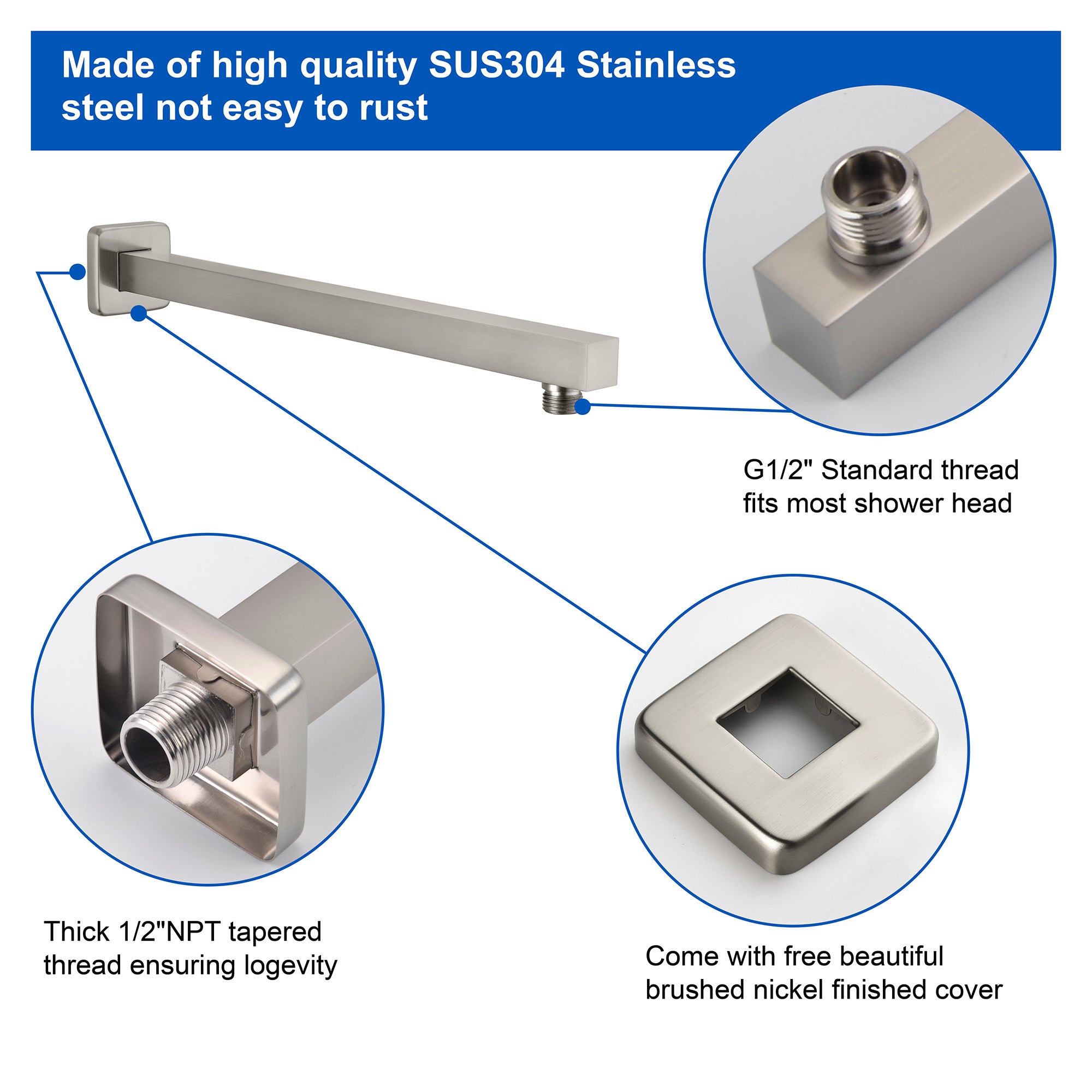 Made of high quality SUS304 Stainless steel not easy to rust

G1/2" Standard thread fits most shower head

Thick 1/2"NPT tapered thread ensuring logevity

Come with free beautiful brushed nickel finished cover