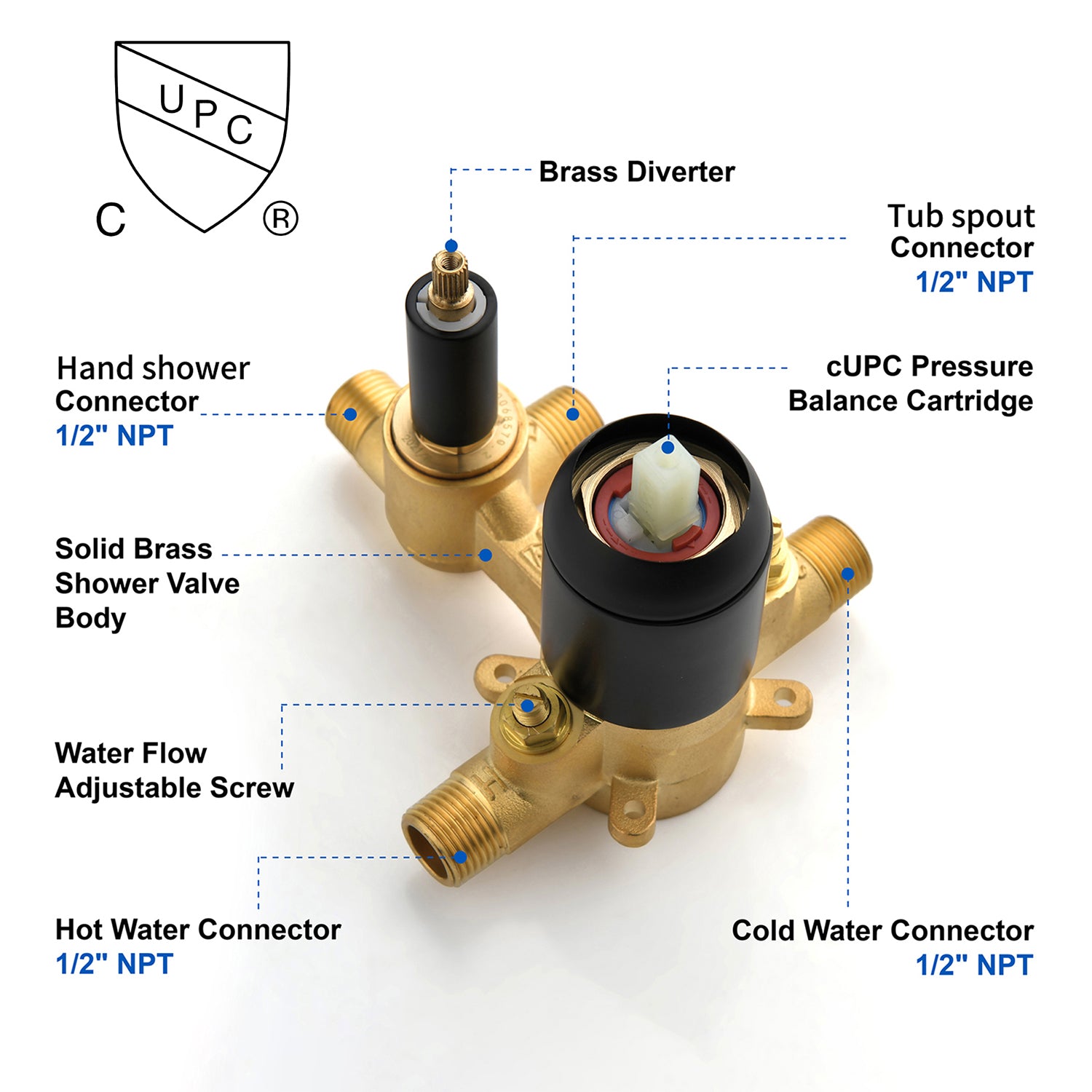 UPC
C ®

Brass Diverter

Tub spout
Connector
1/2" NPT

Hand shower
Connector
1/2" NPT

cUPC Pressure
Balance Cartridge

Solid Brass
Shower Valve
Body

Water Flow
Adjustable Screw

Hot Water Connector
1/2" NPT

Cold Water Connector
1/2" NPT