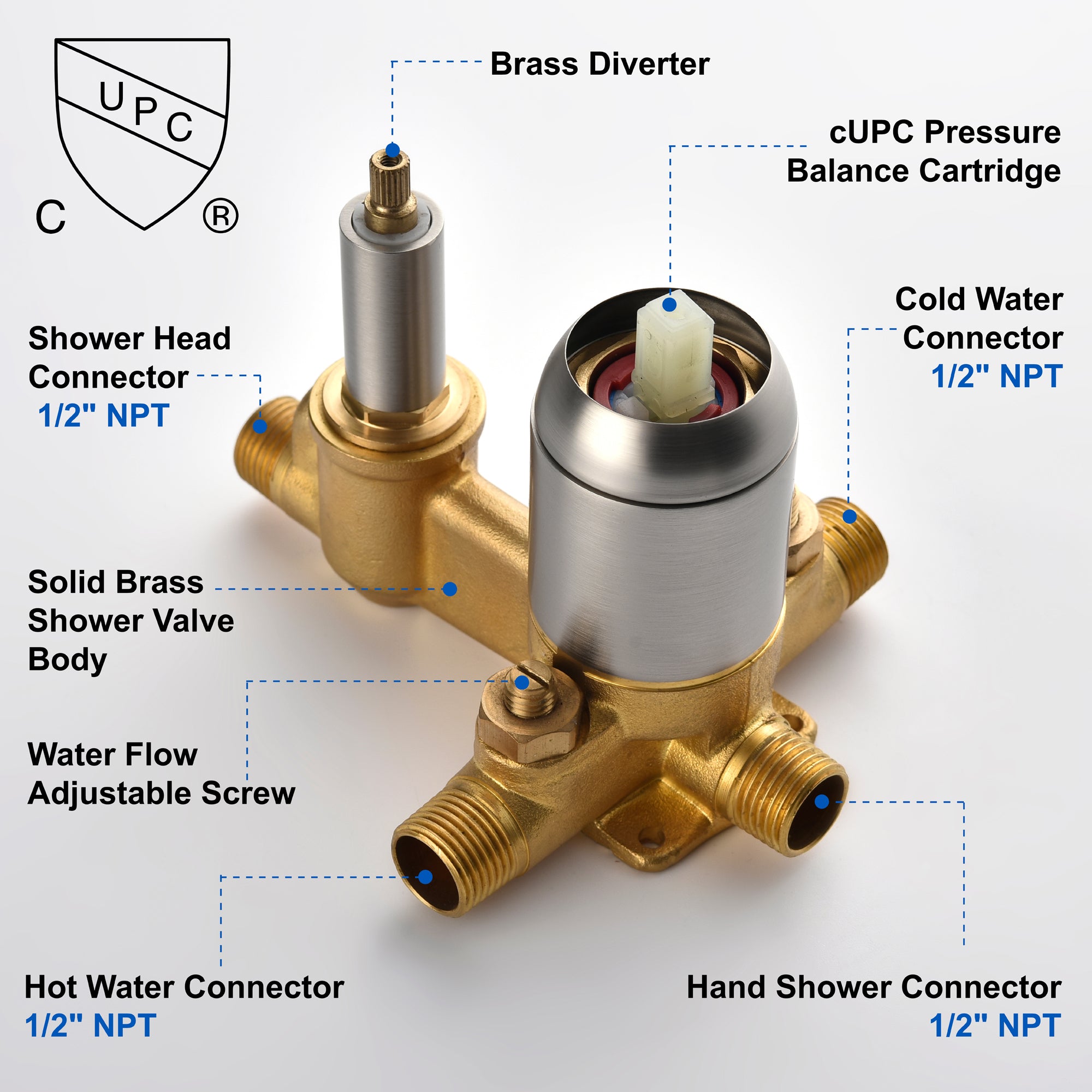 UPC
C ®

Brass Diverter

cUPC Pressure Balance Cartridge

Shower Head Connector 1/2" NPT

Cold Water Connector 1/2" NPT

Solid Brass Shower Valve Body

Water Flow Adjustable Screw

Hot Water Connector 1/2" NPT

Hand Shower Connector 1/2" NPT