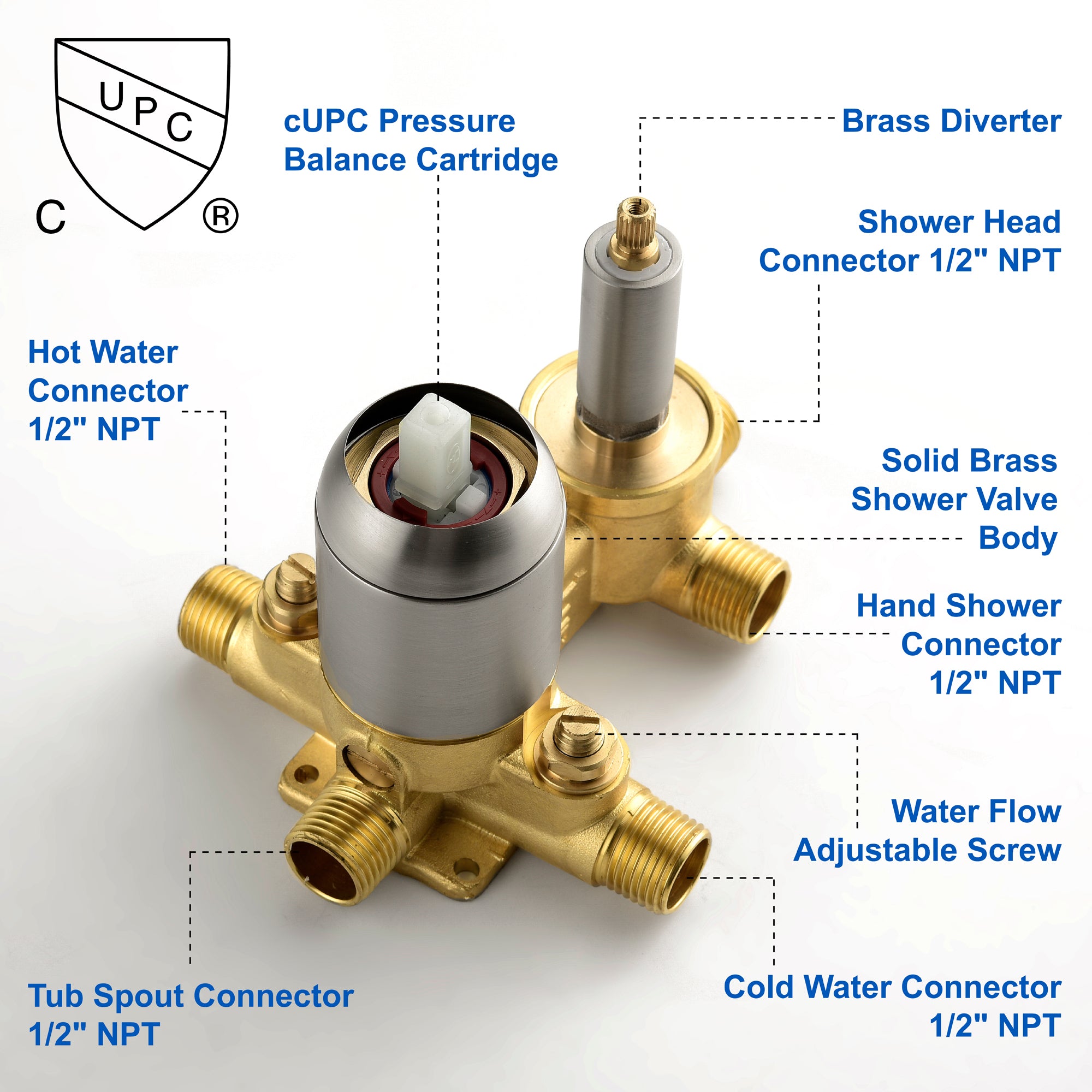 UPC
C ®

cUPC Pressure Balance Cartridge

Brass Diverter

Shower Head Connector 1/2" NPT

Hot Water Connector 1/2" NPT

Solid Brass Shower Valve Body

Hand Shower Connector 1/2" NPT

Water Flow Adjustable Screw

Tub Spout Connector 1/2" NPT

Cold Water Connector 1/2" NPT