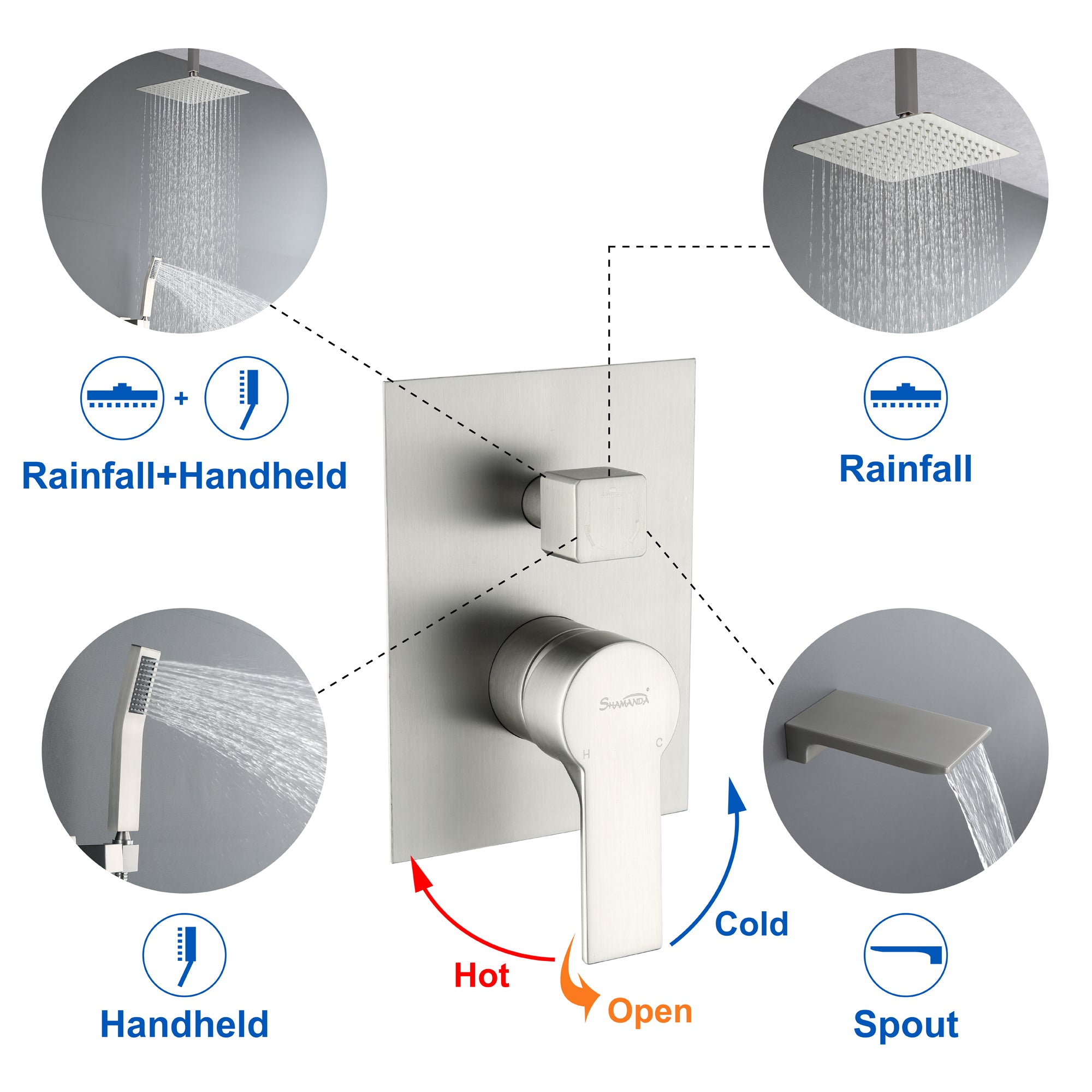 +

Rainfall+Handheld

Rainfall

SHAMANDA

H

C

Handheld

Hot

Open

Cold

Spout