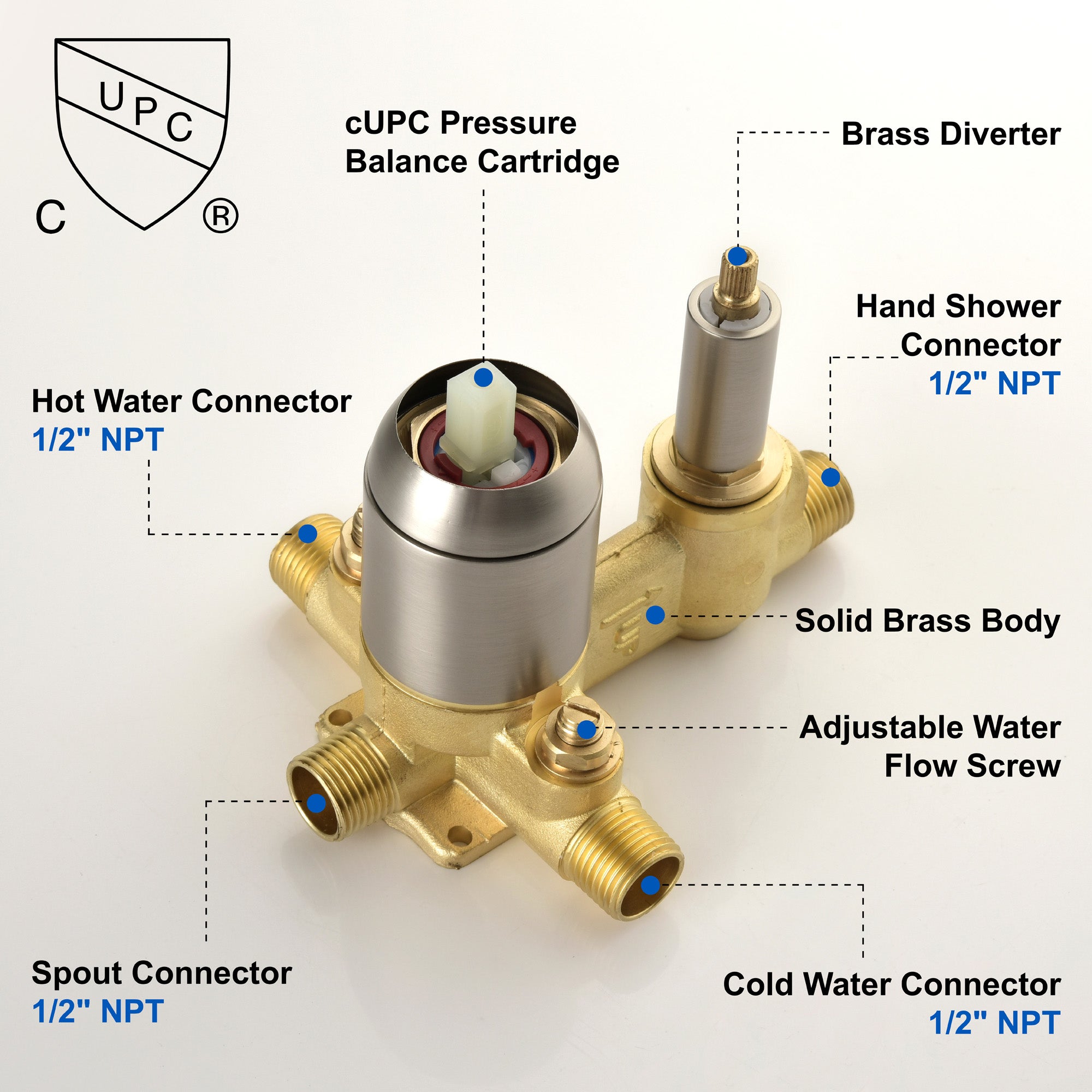 UPC
C ®

cUPC Pressure Balance Cartridge

Brass Diverter

Hand Shower Connector
1/2" NPT

Hot Water Connector
1/2" NPT

Solid Brass Body

Adjustable Water Flow Screw

Spout Connector
1/2" NPT

Cold Water Connector
1/2" NPT