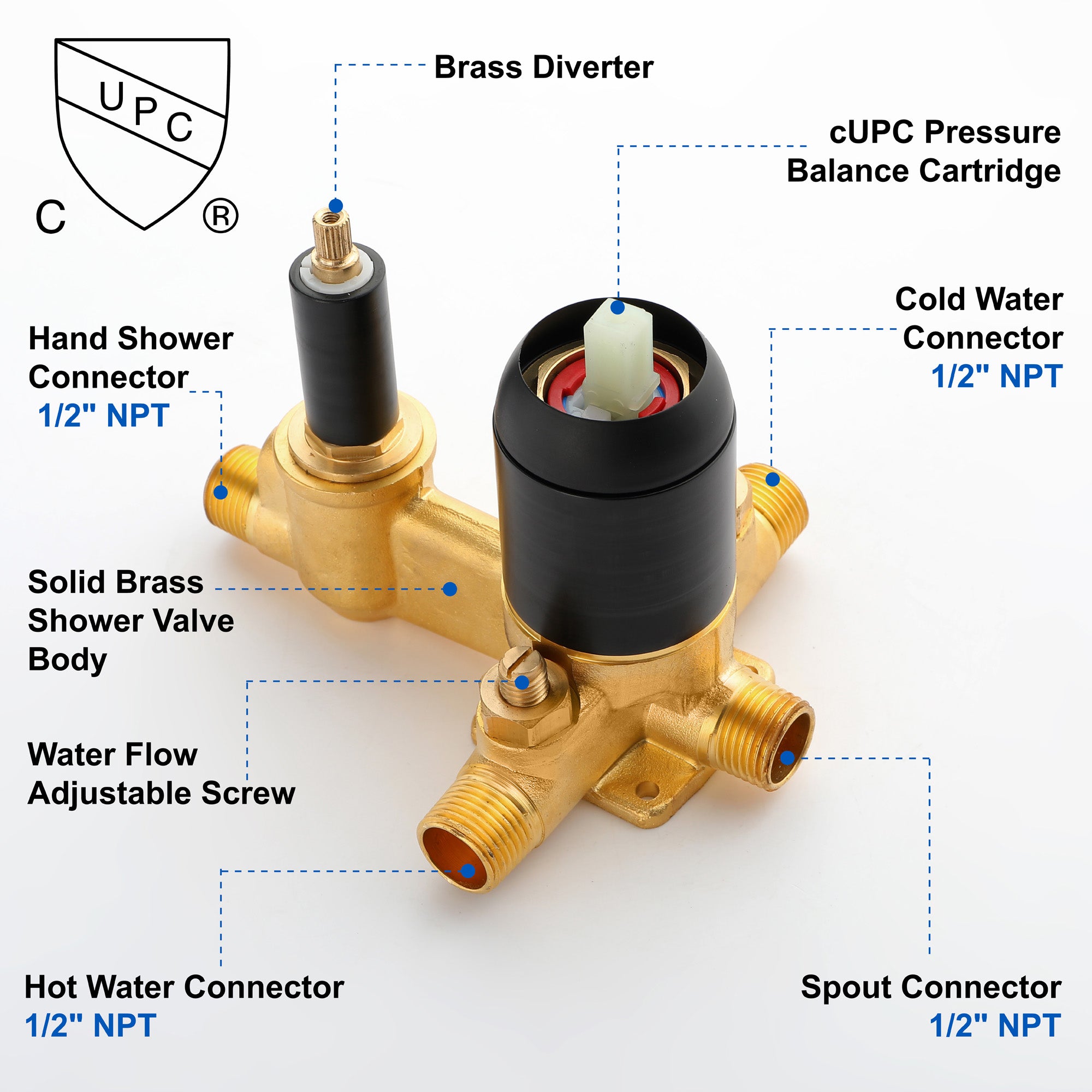 UPC
C ®

Brass Diverter

cUPC Pressure Balance Cartridge

Hand Shower Connector
1/2" NPT

Cold Water Connector
1/2" NPT

Solid Brass Shower Valve Body

Water Flow Adjustable Screw

Hot Water Connector
1/2" NPT

Spout Connector
1/2" NPT